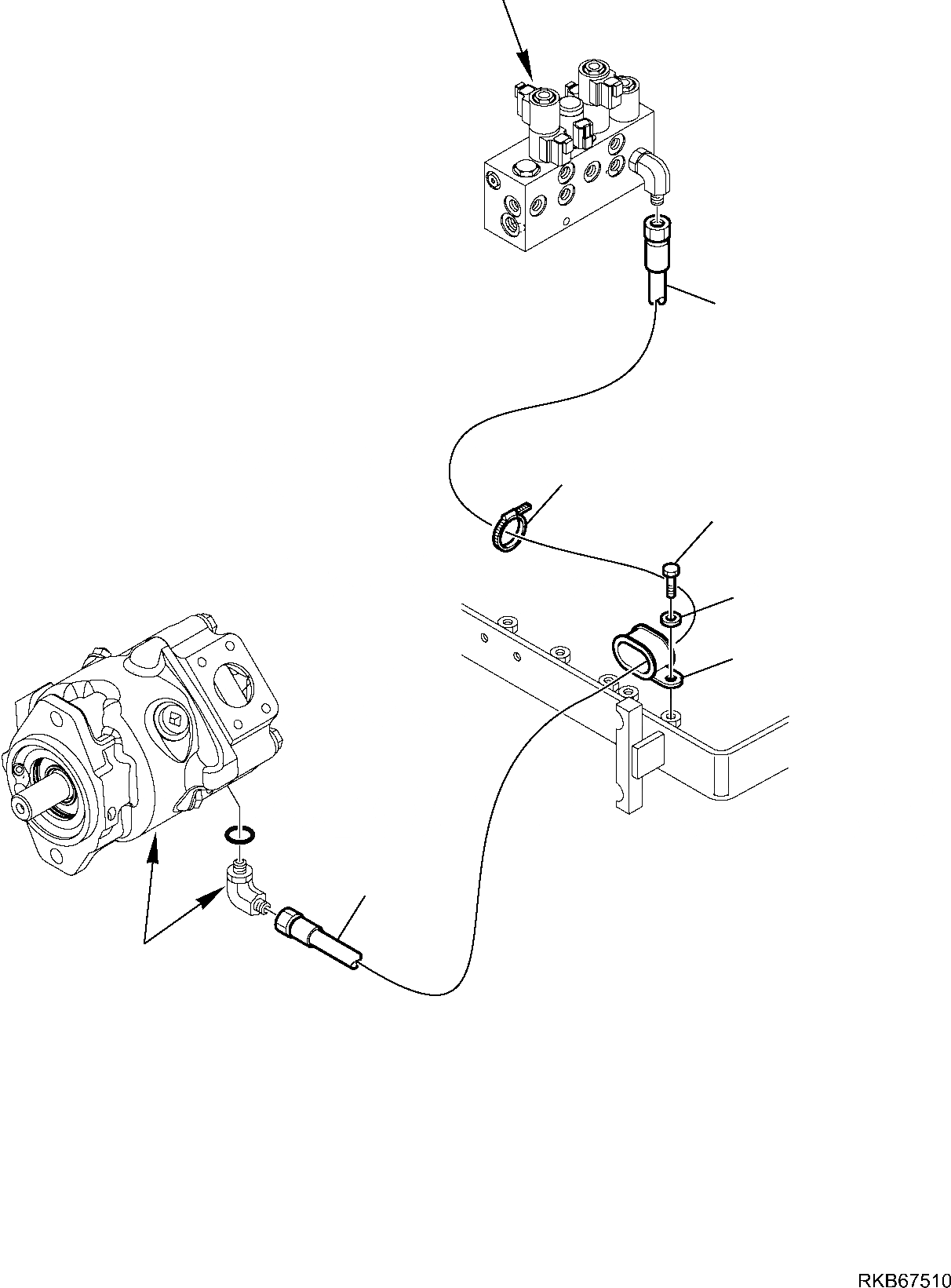 RKB67510