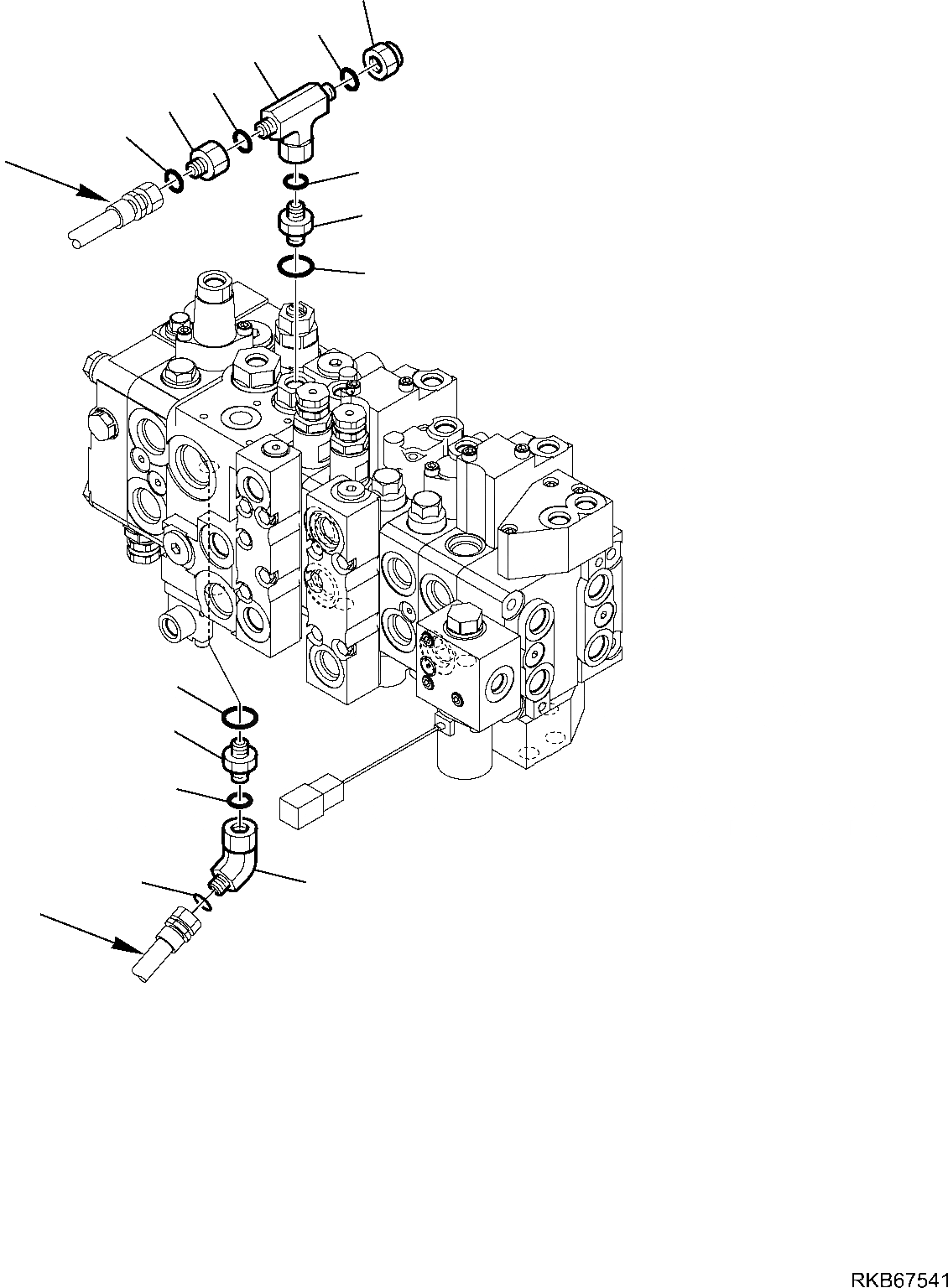 RKB67541