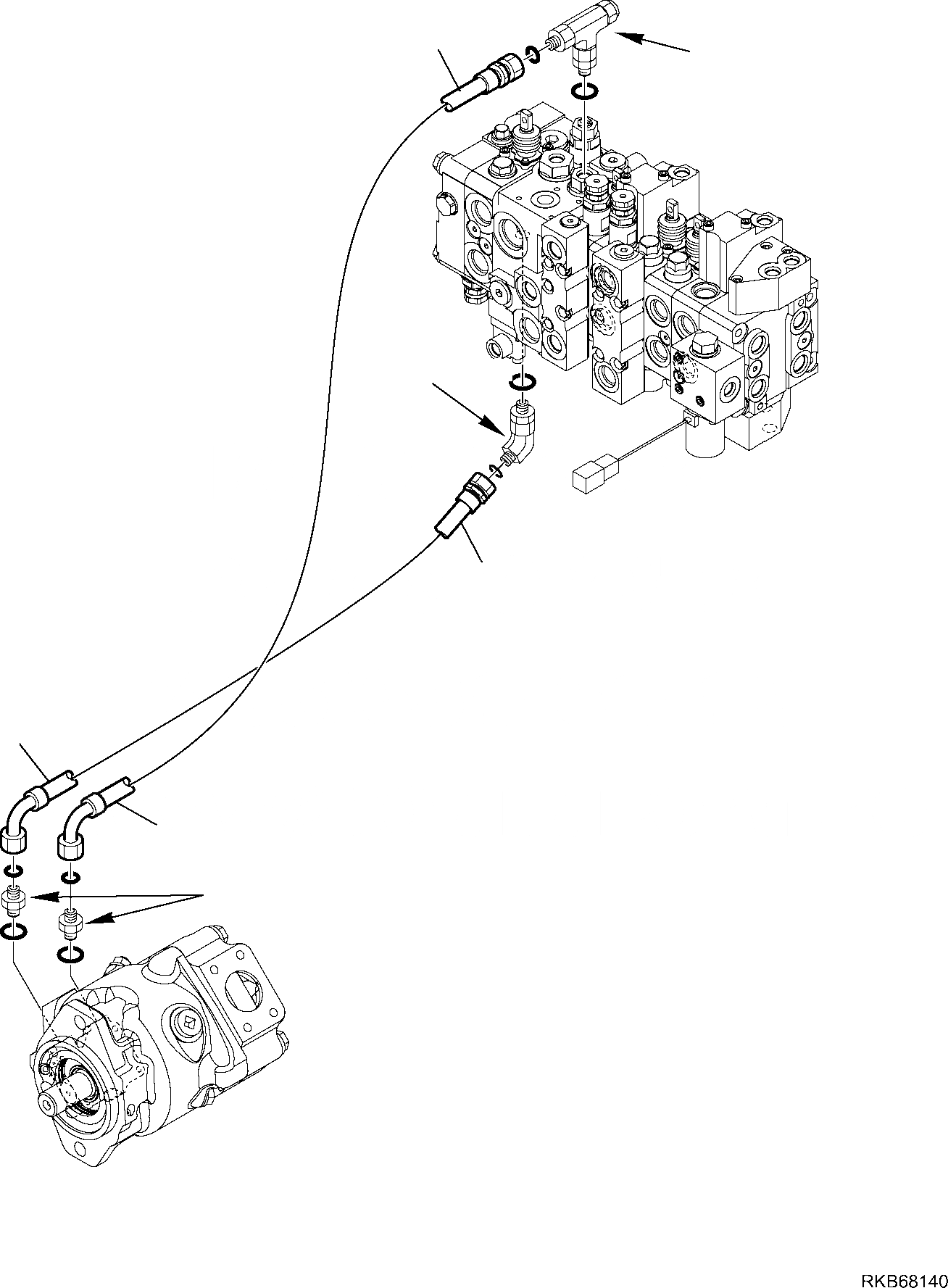 RKB68140