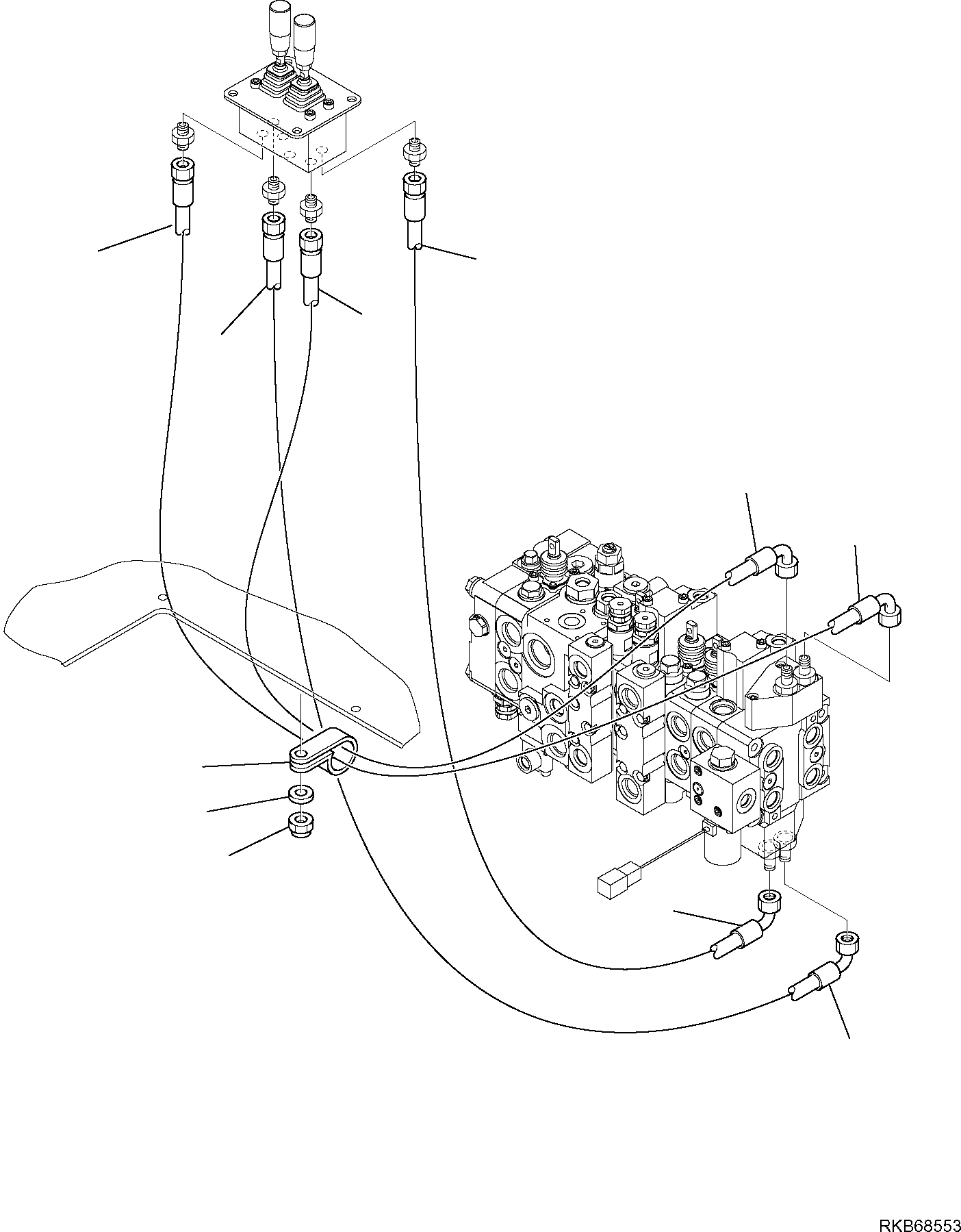 RKB68553