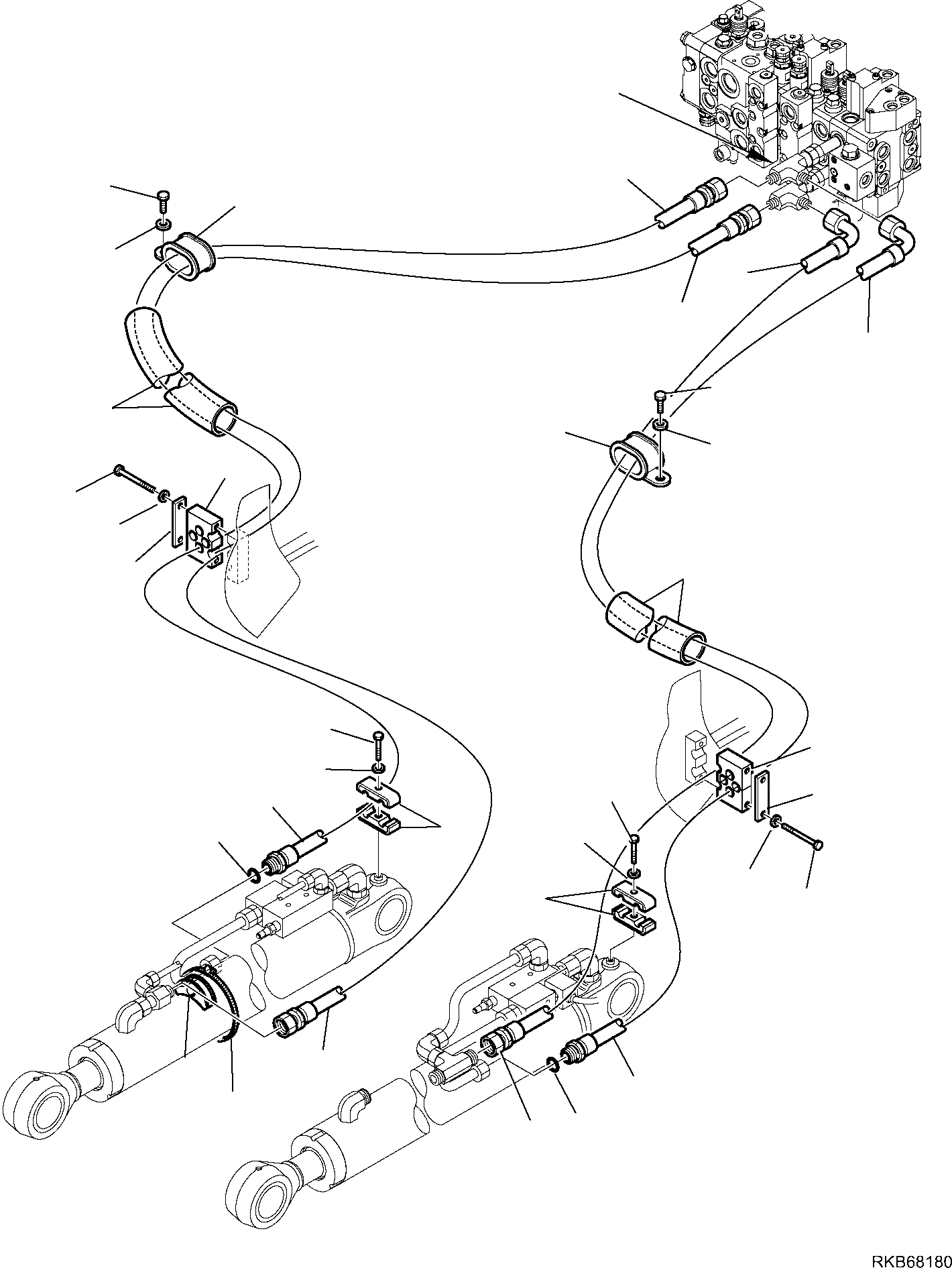 RKB68180