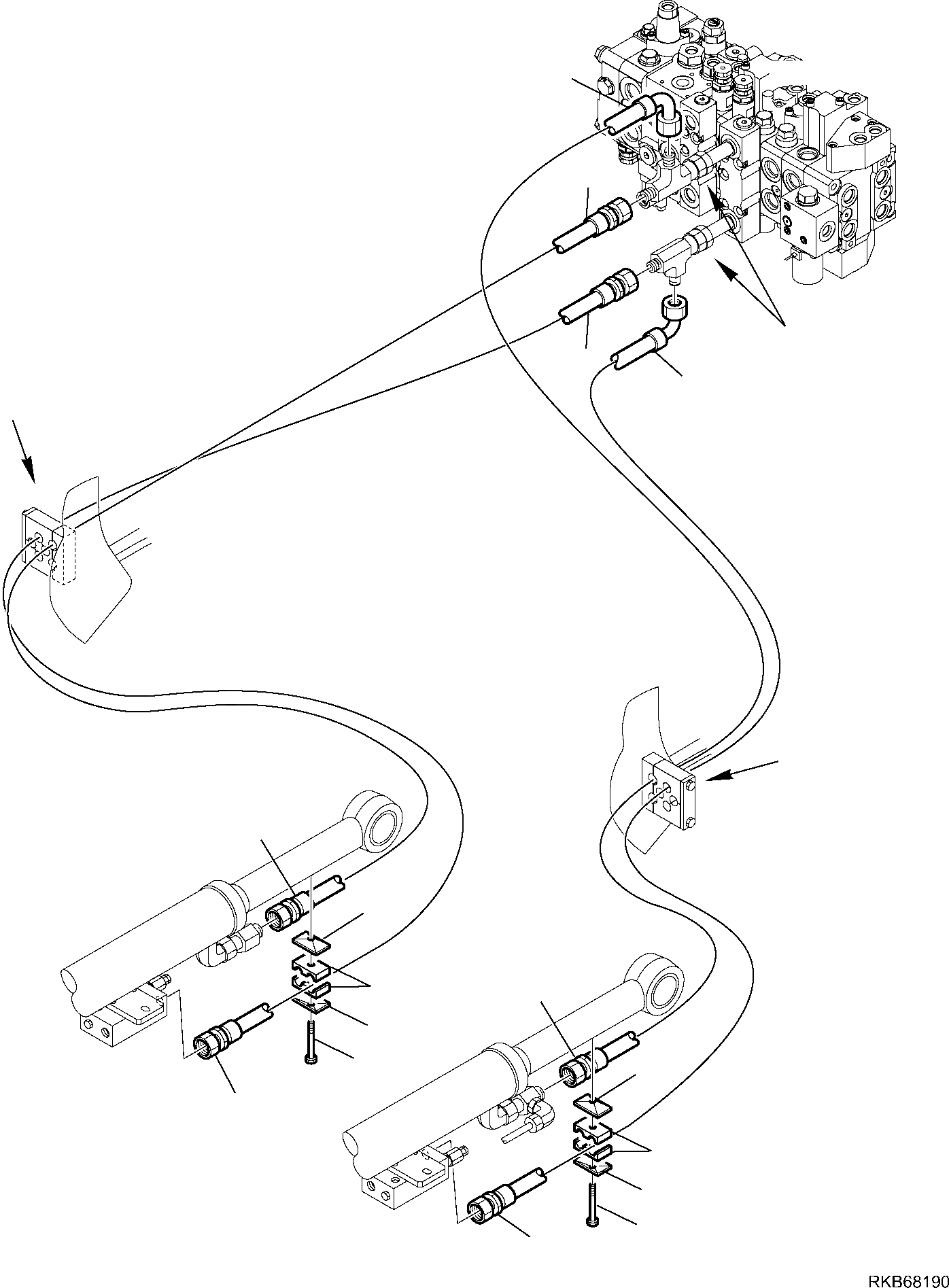 RKB68190