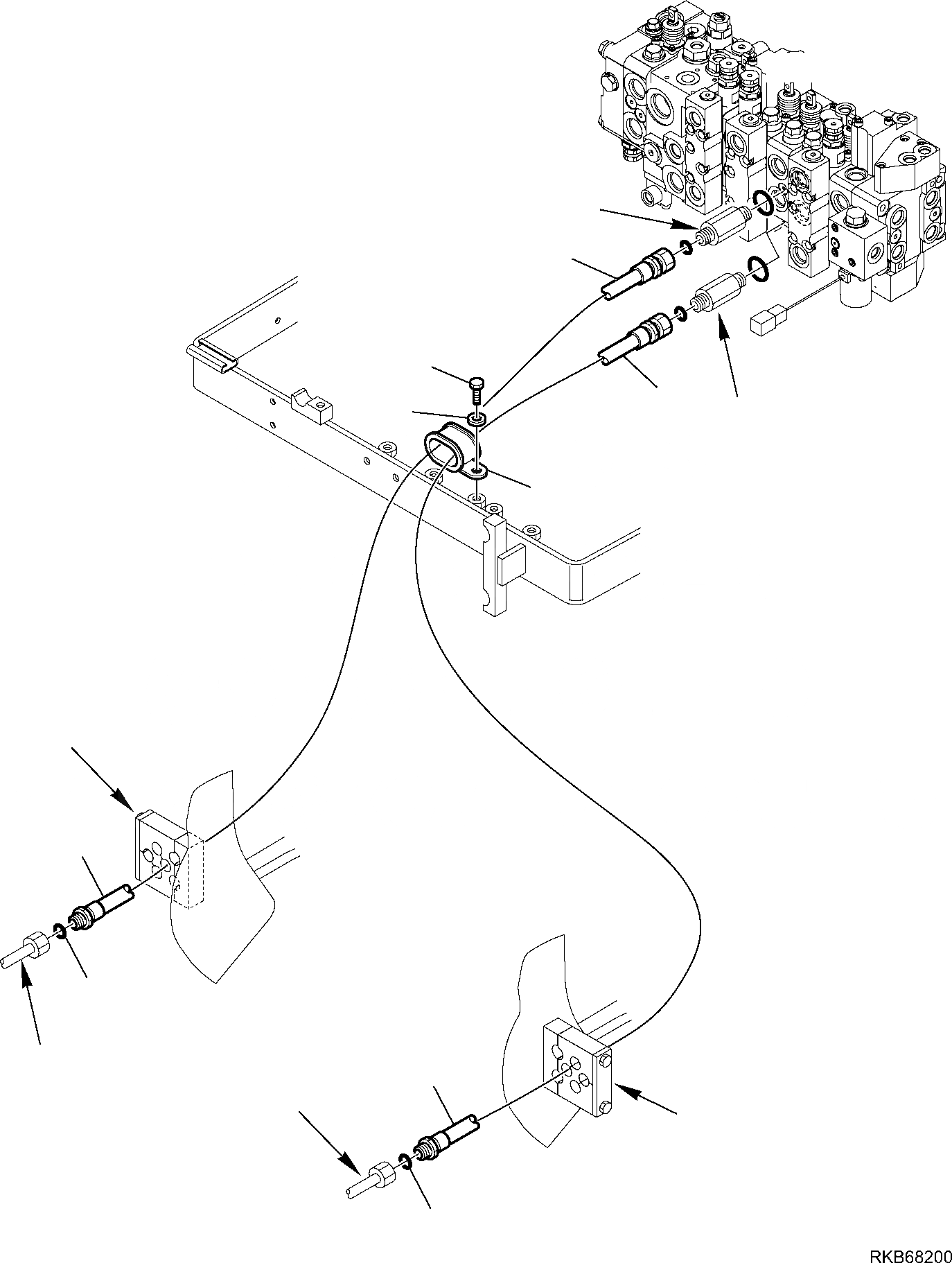 RKB68200