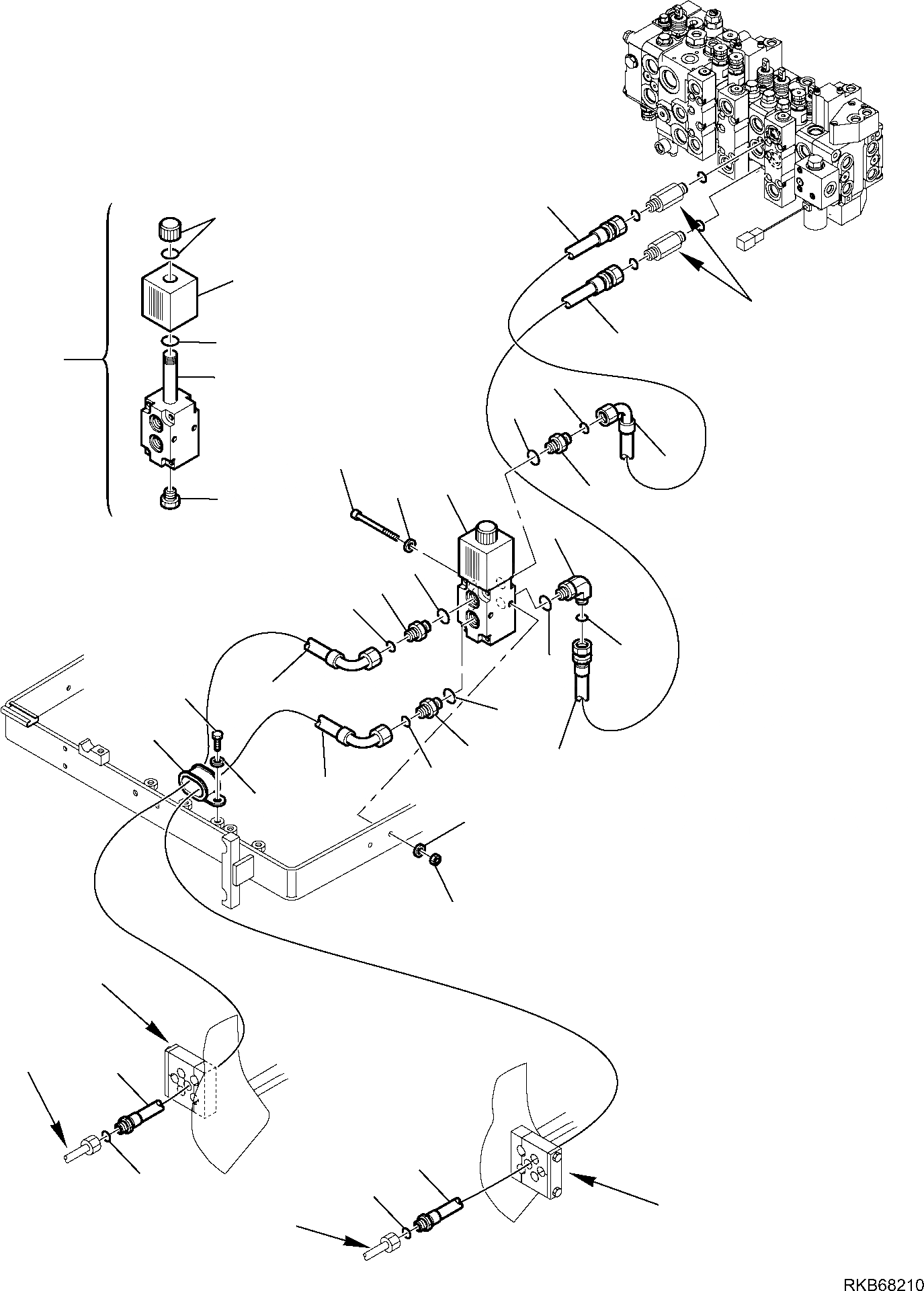 RKB68210