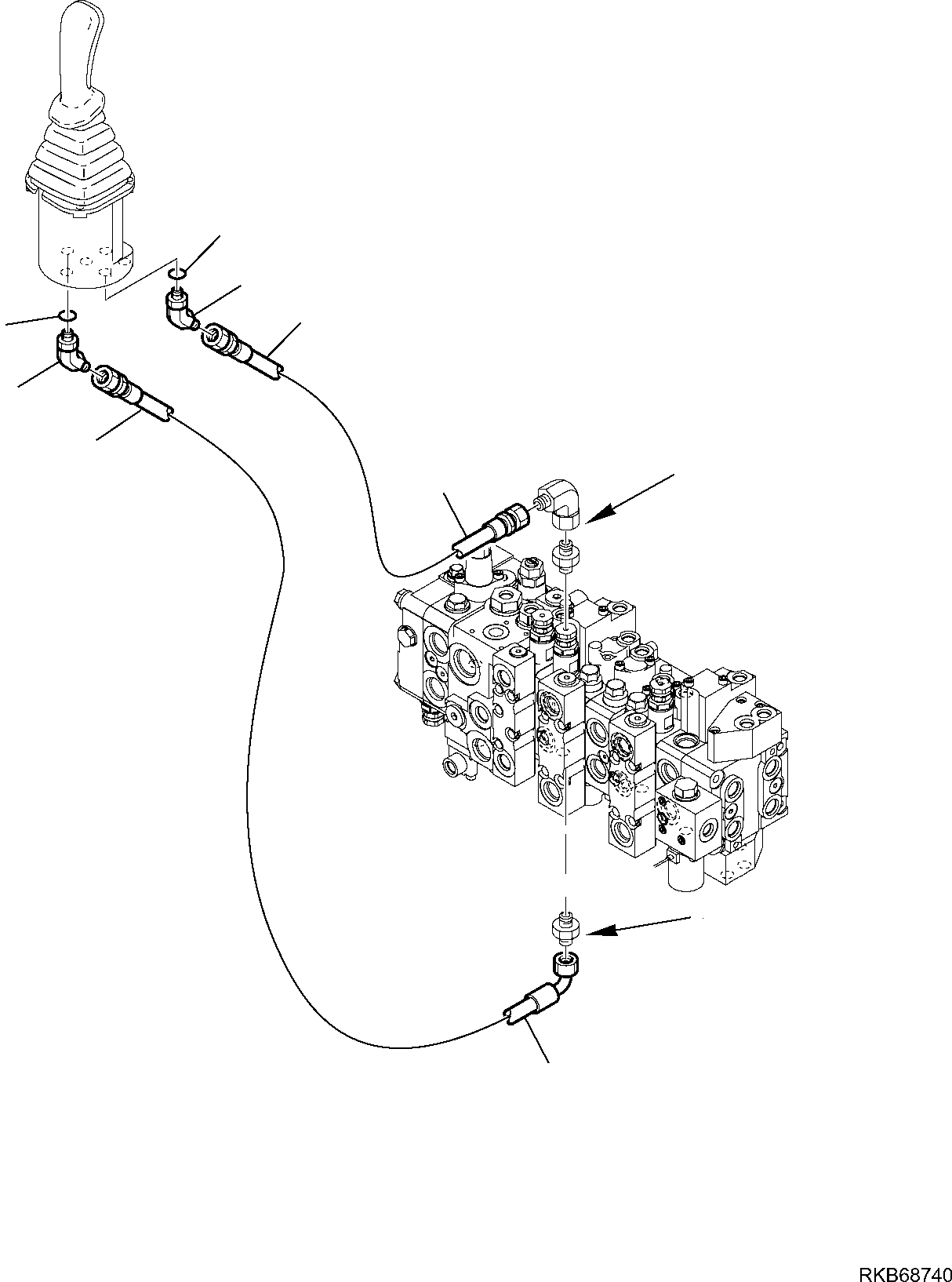 RKB68740