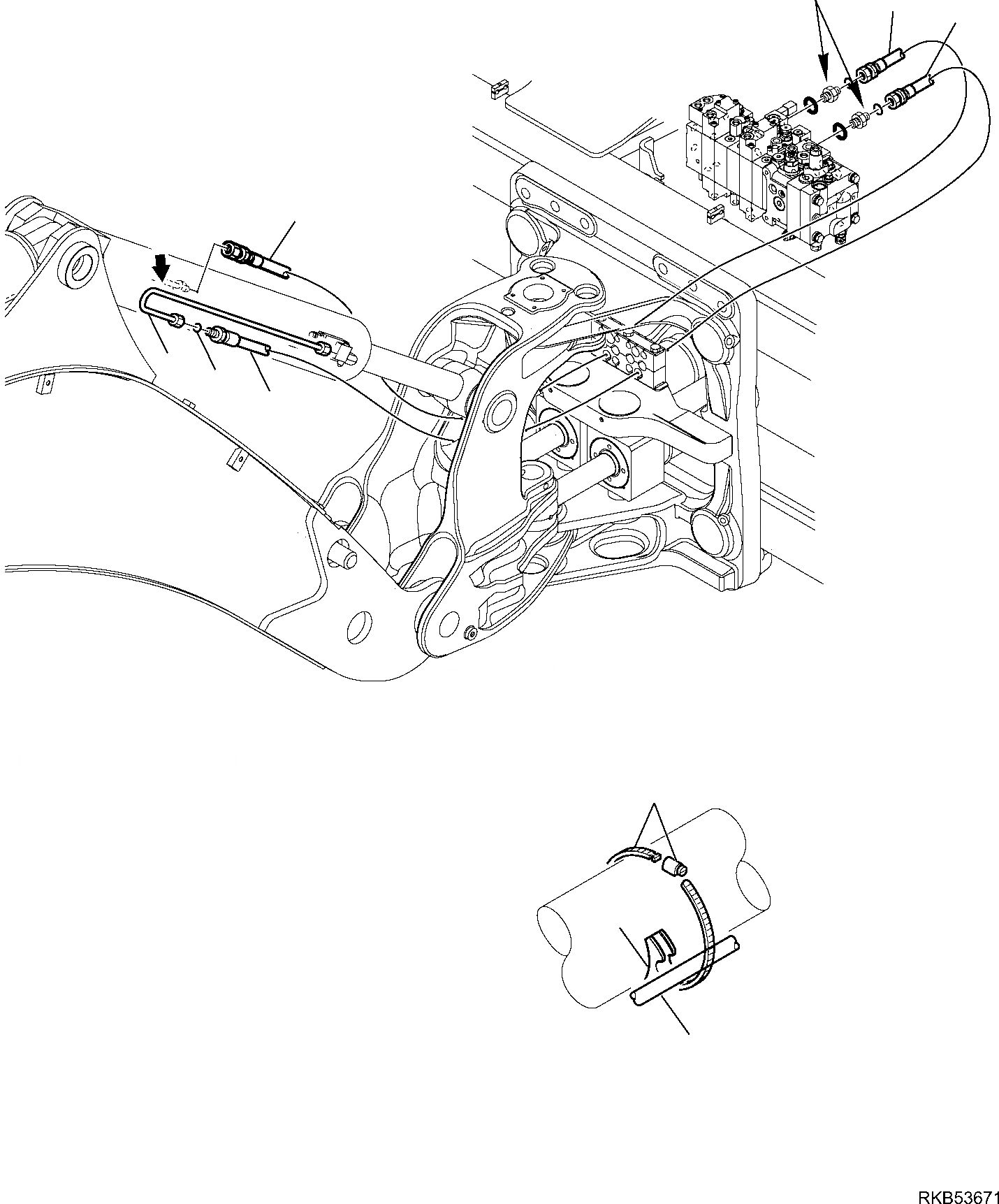 RKB53671