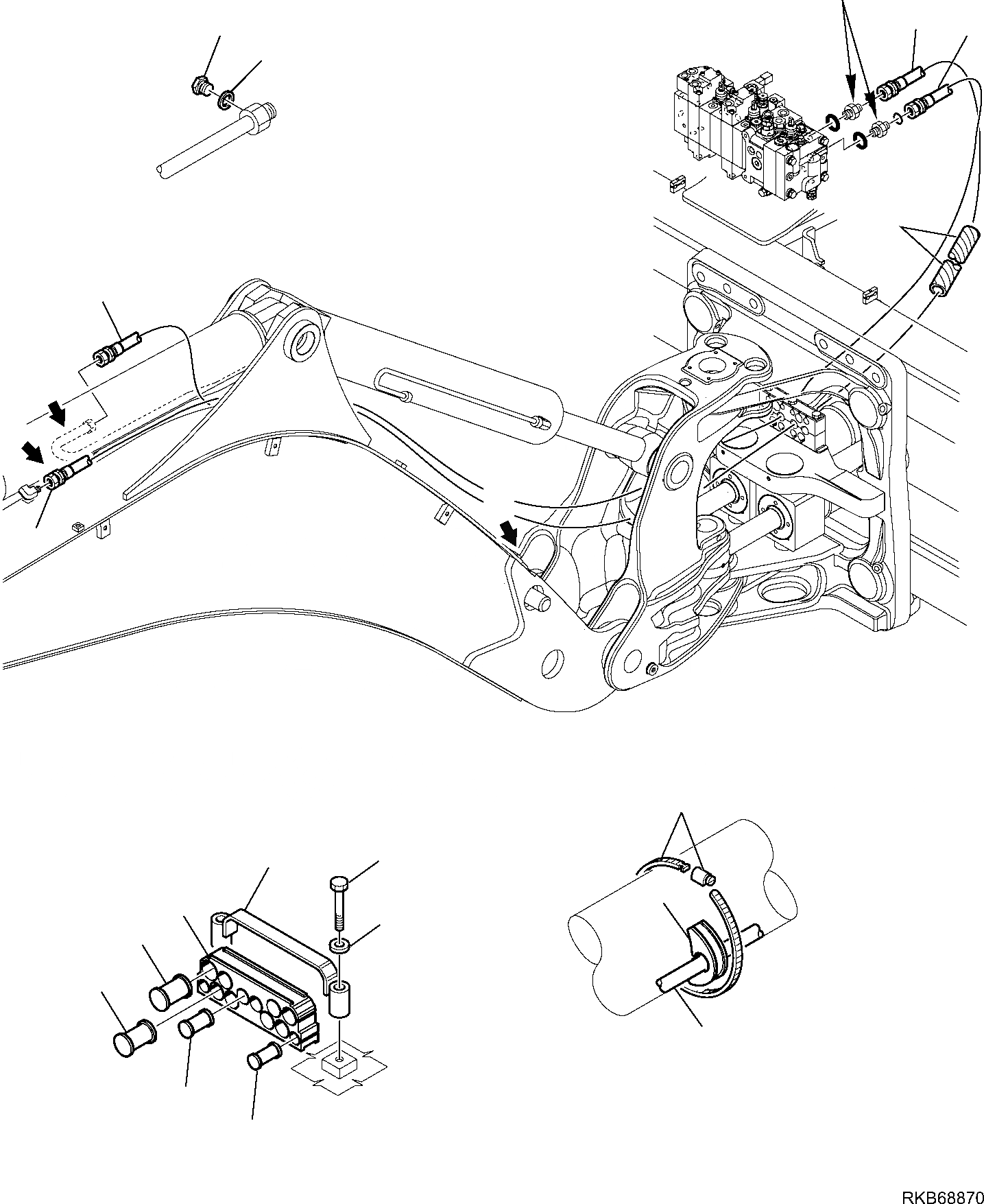 RKB68870