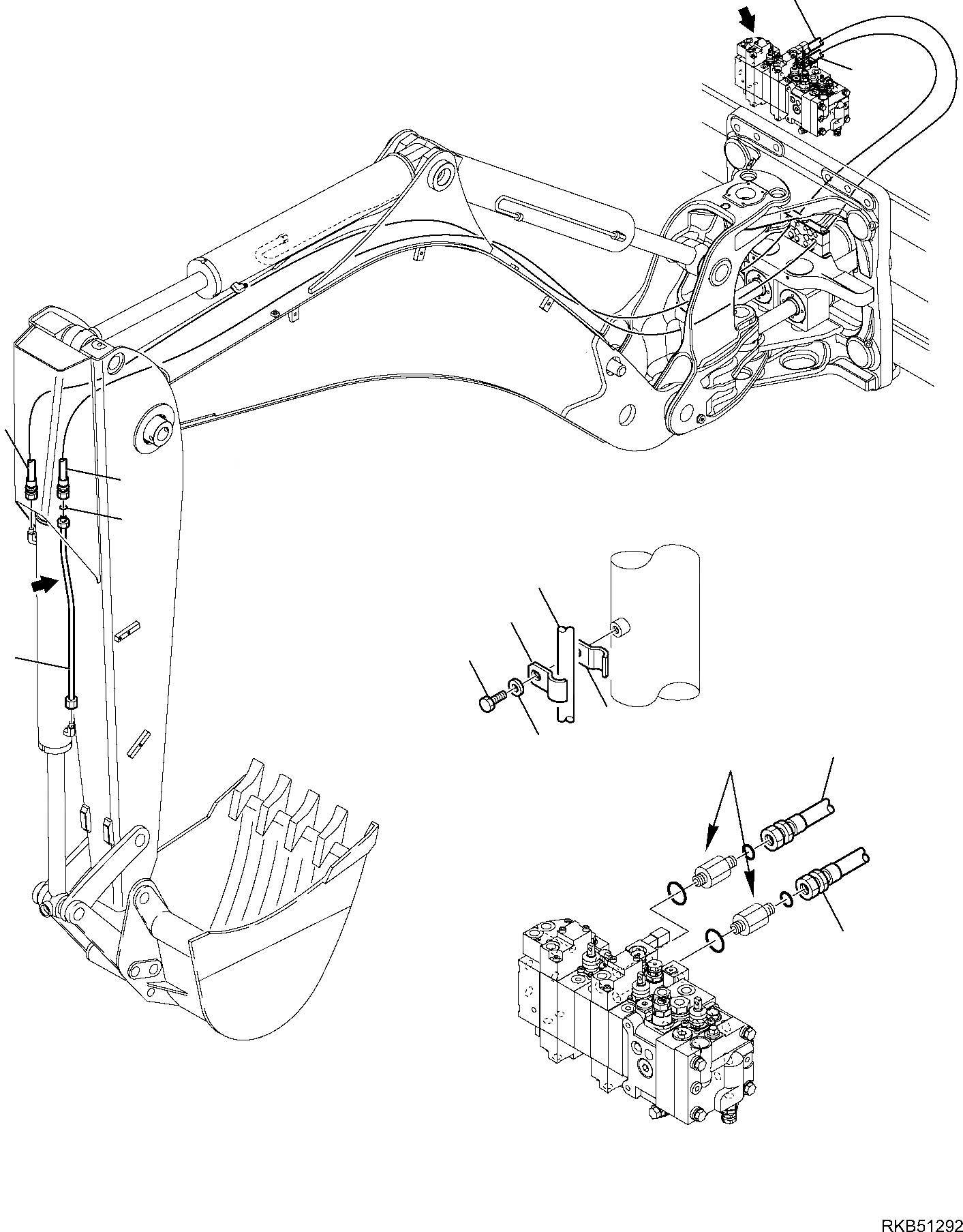 RKB51292