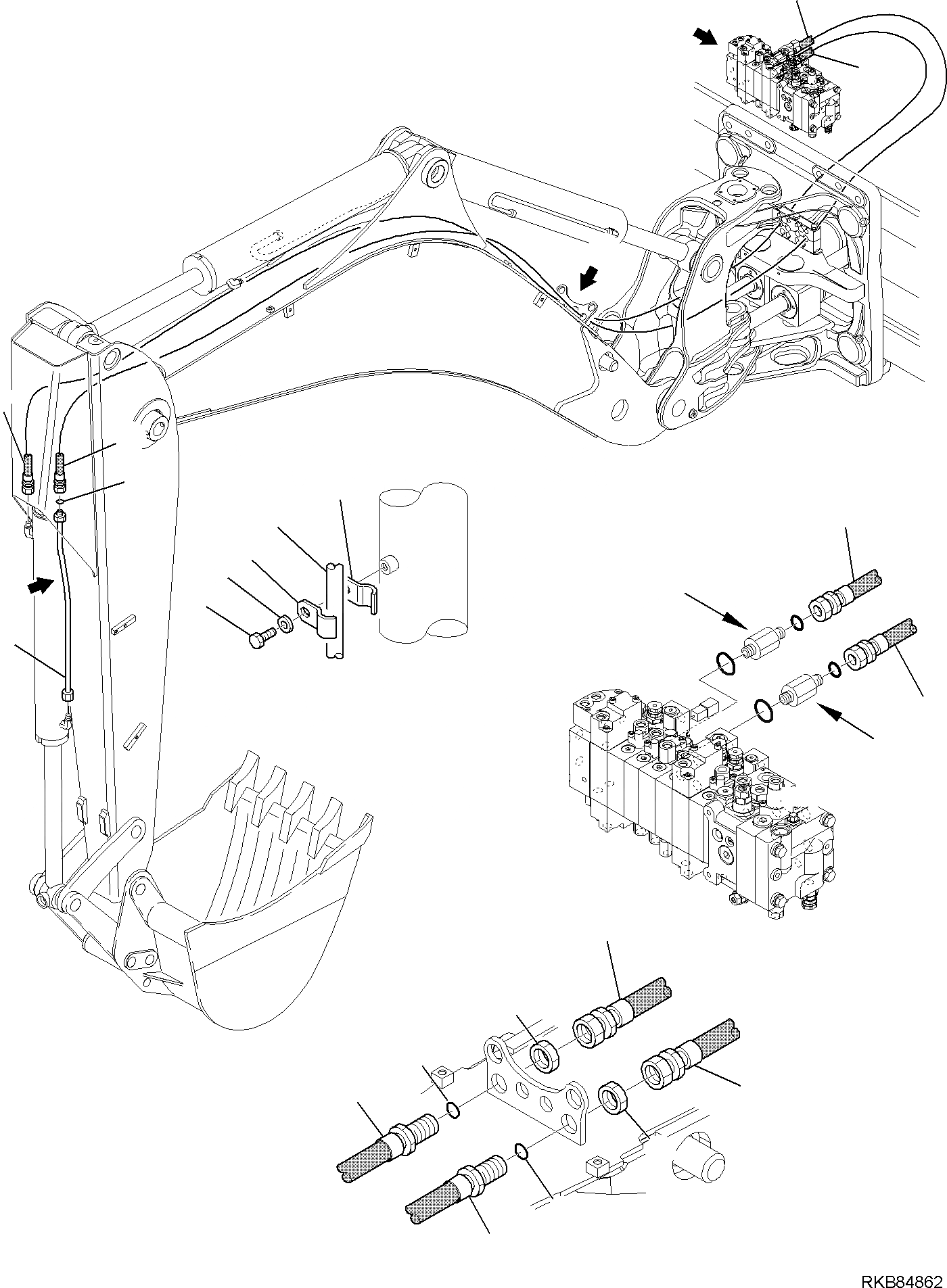 RKB84862