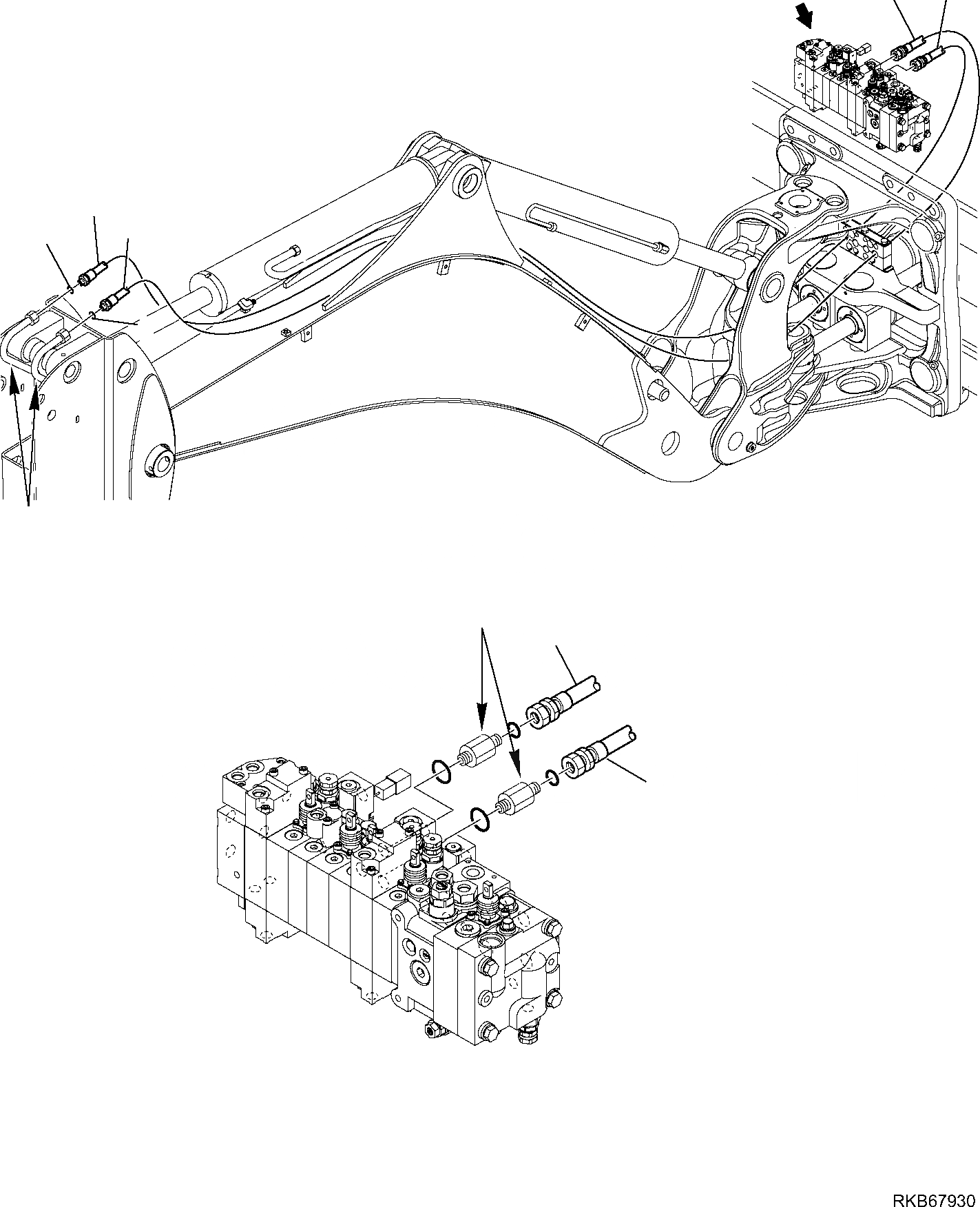 RKB67930