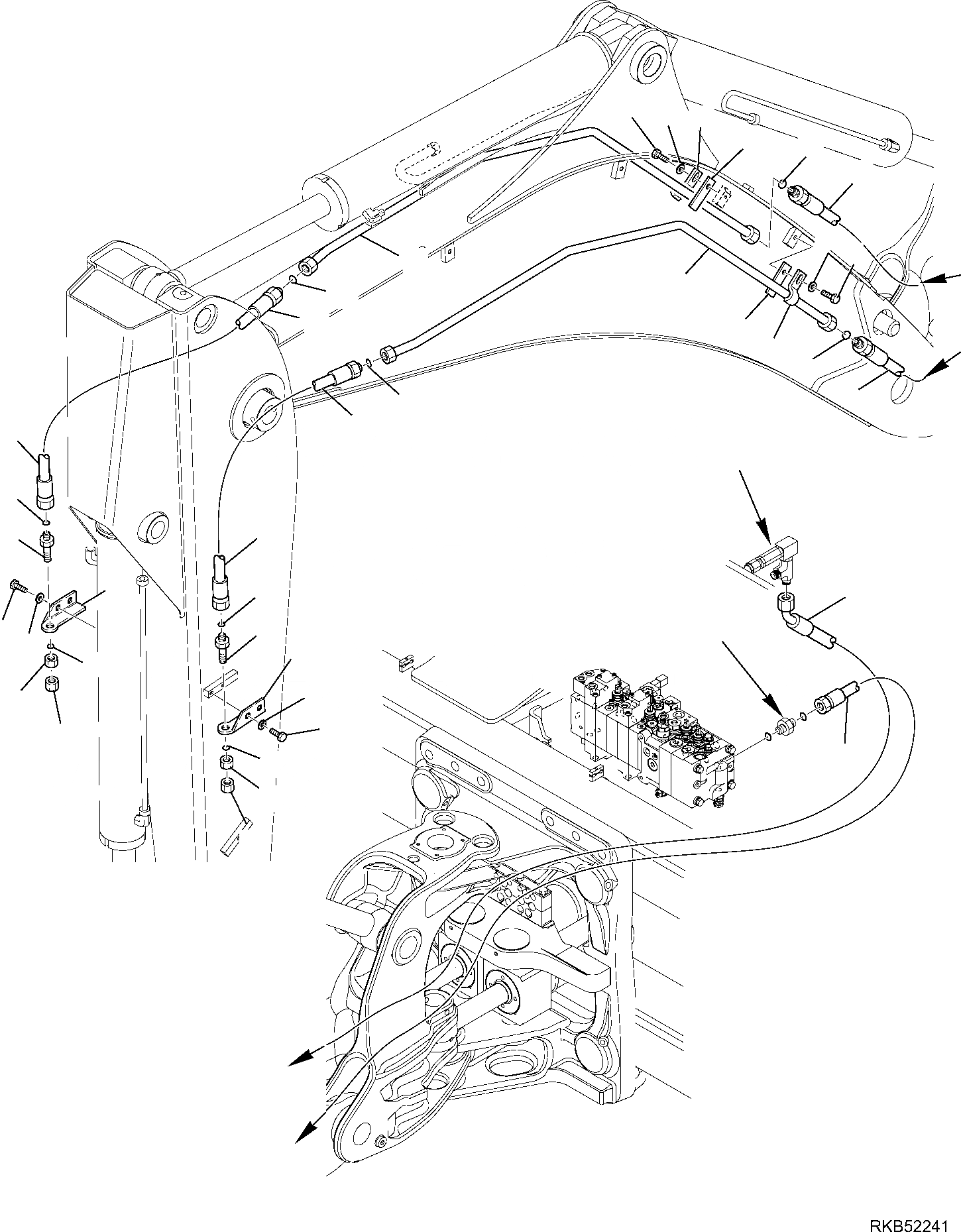 RKB52241