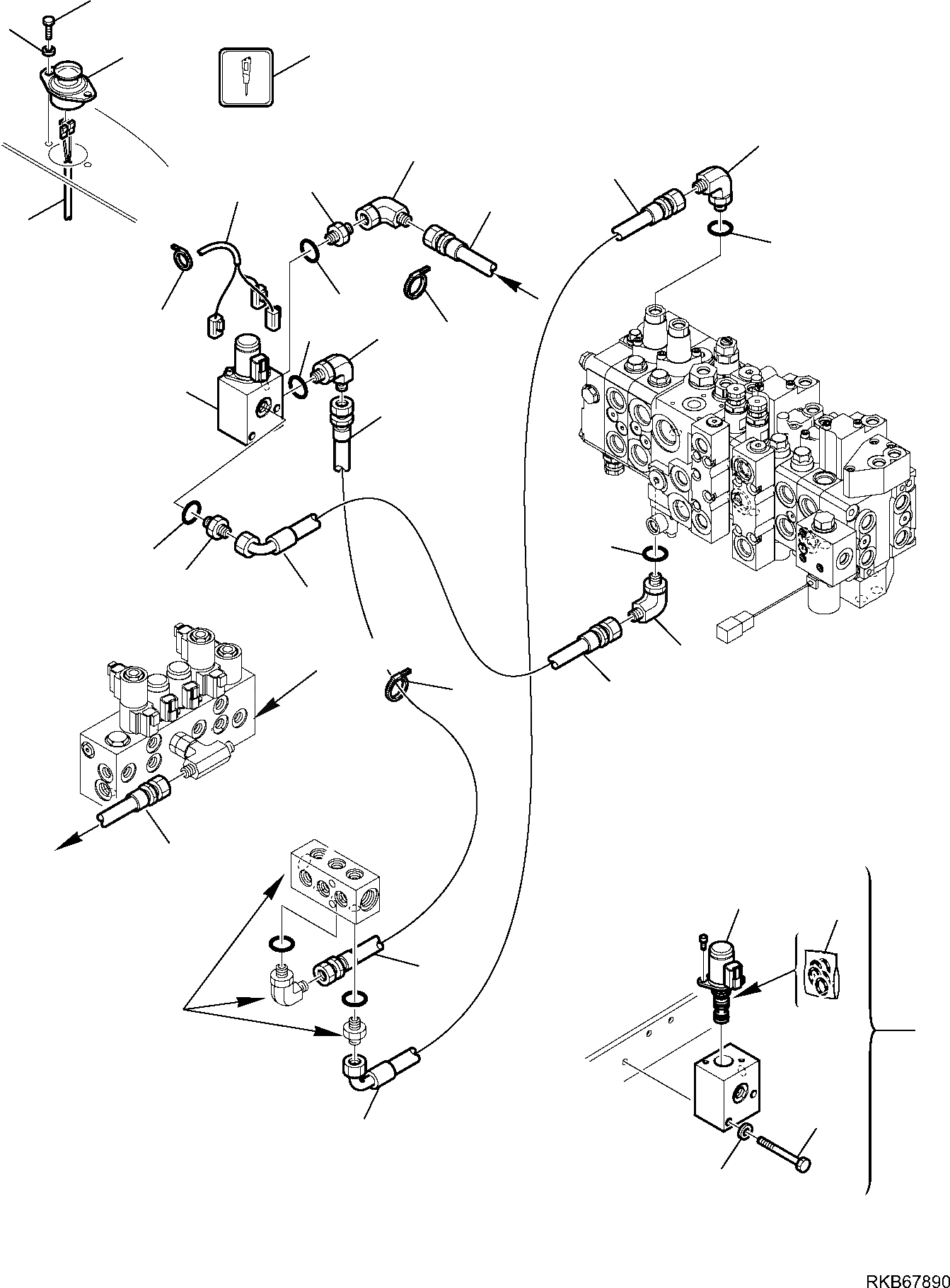 RKB67890