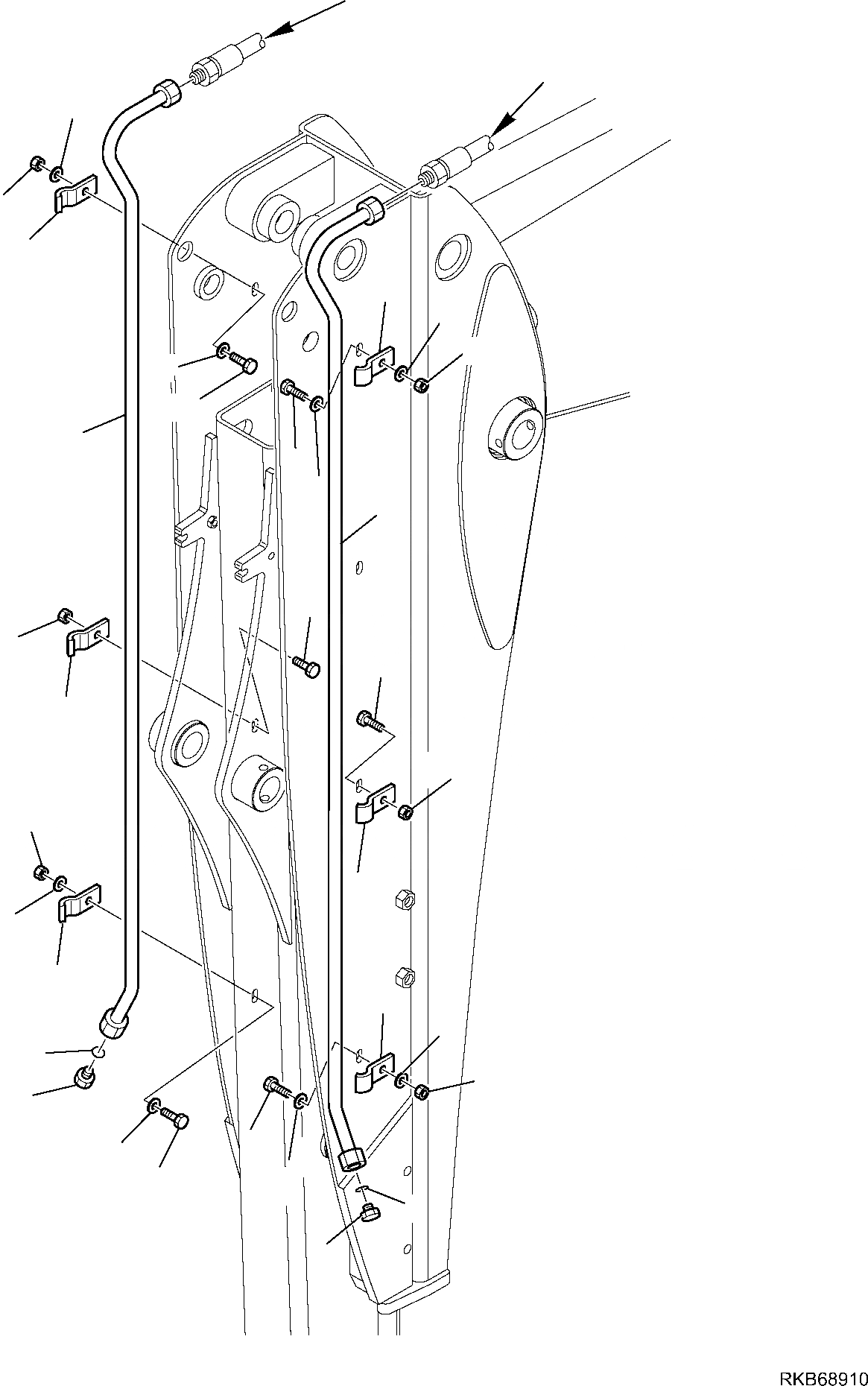 RKB68910