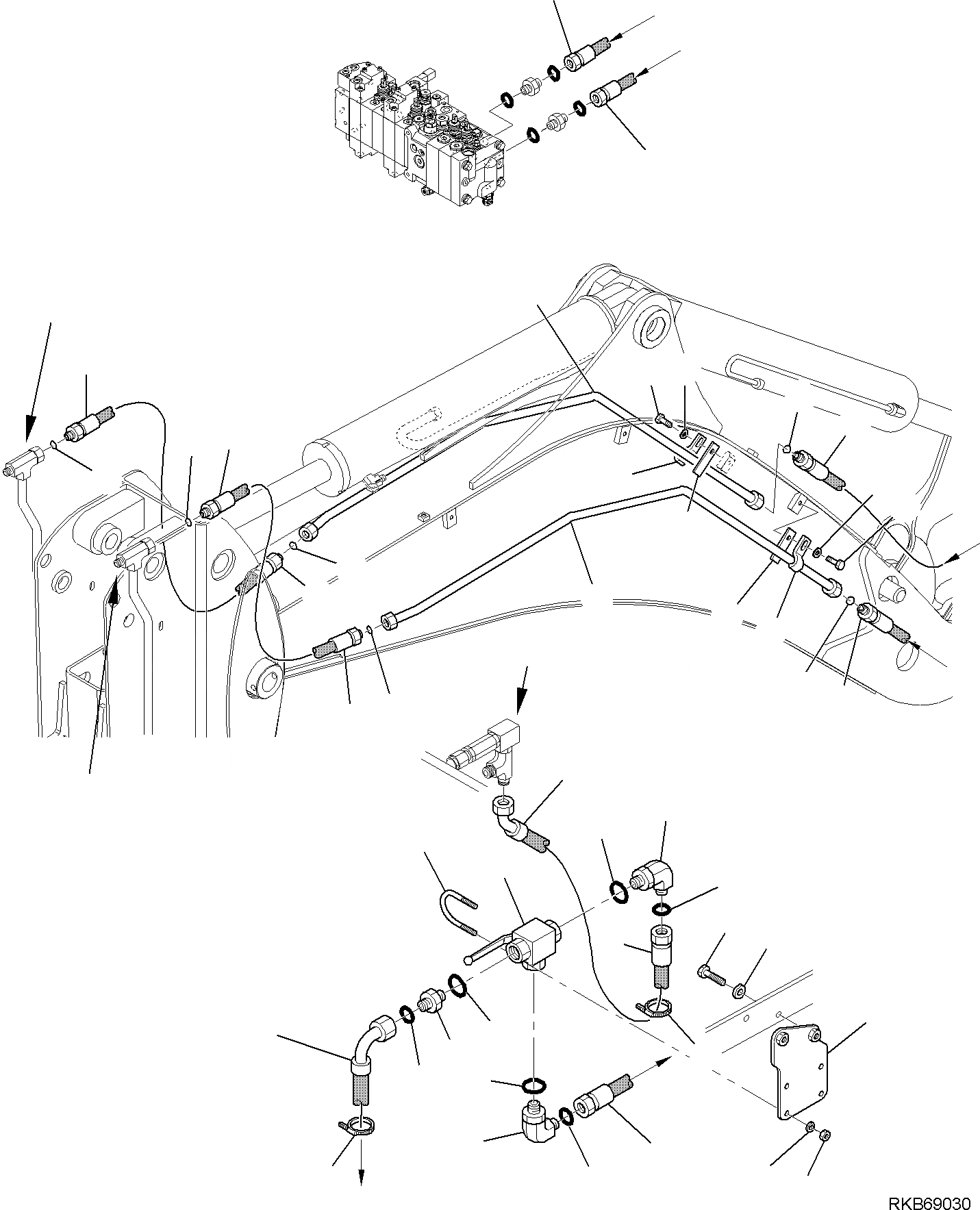 RKB69030