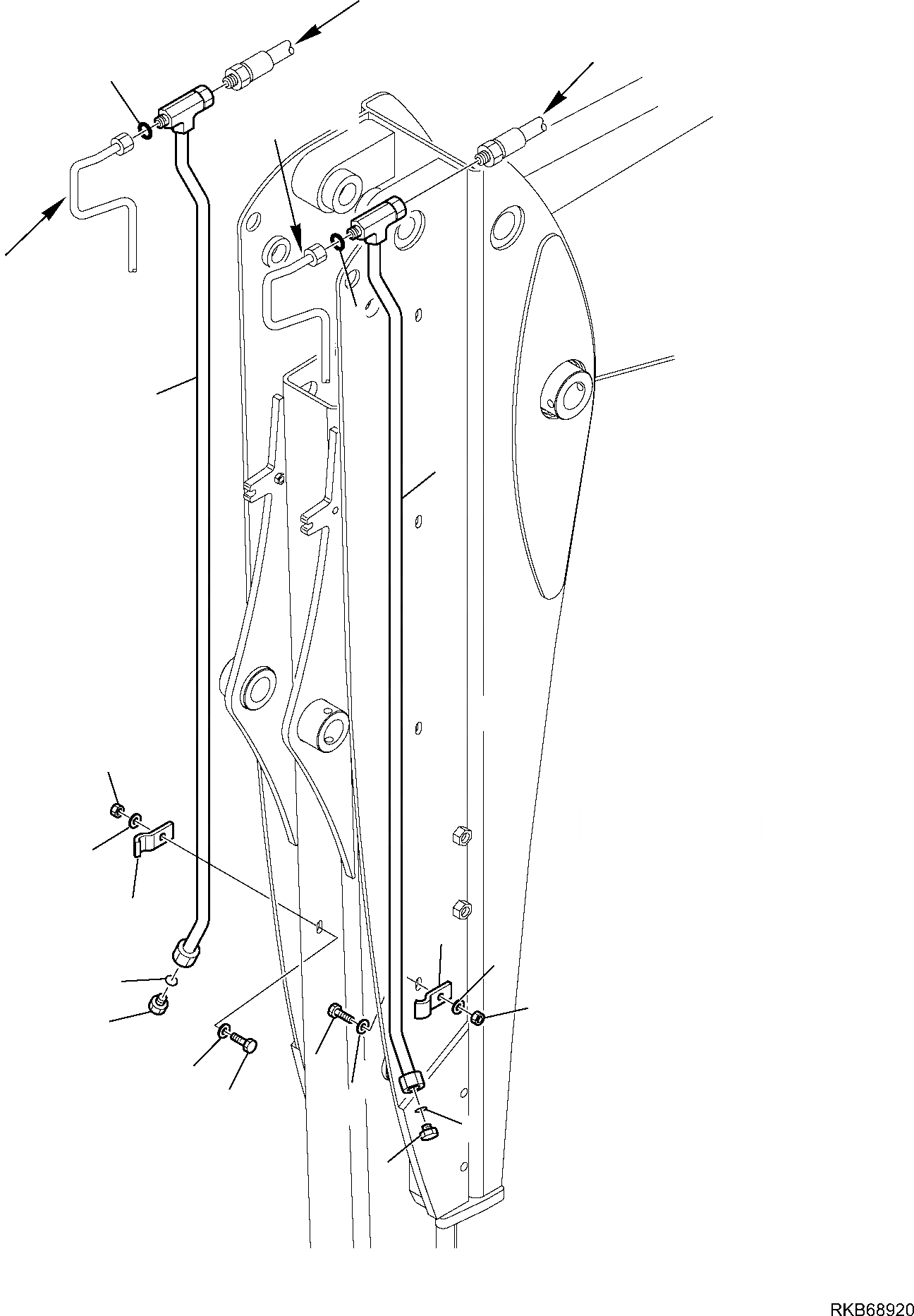 RKB68920