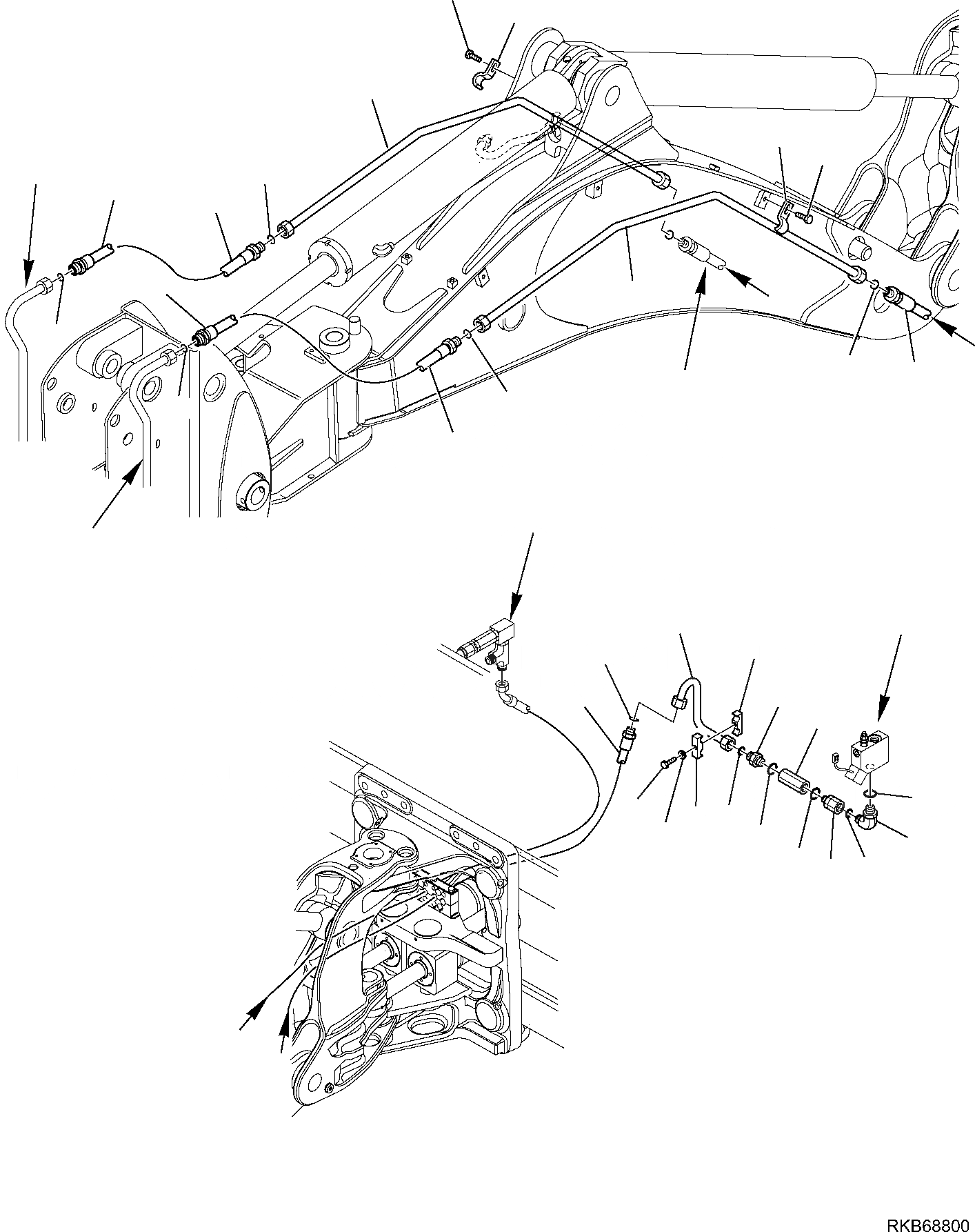 RKB68800