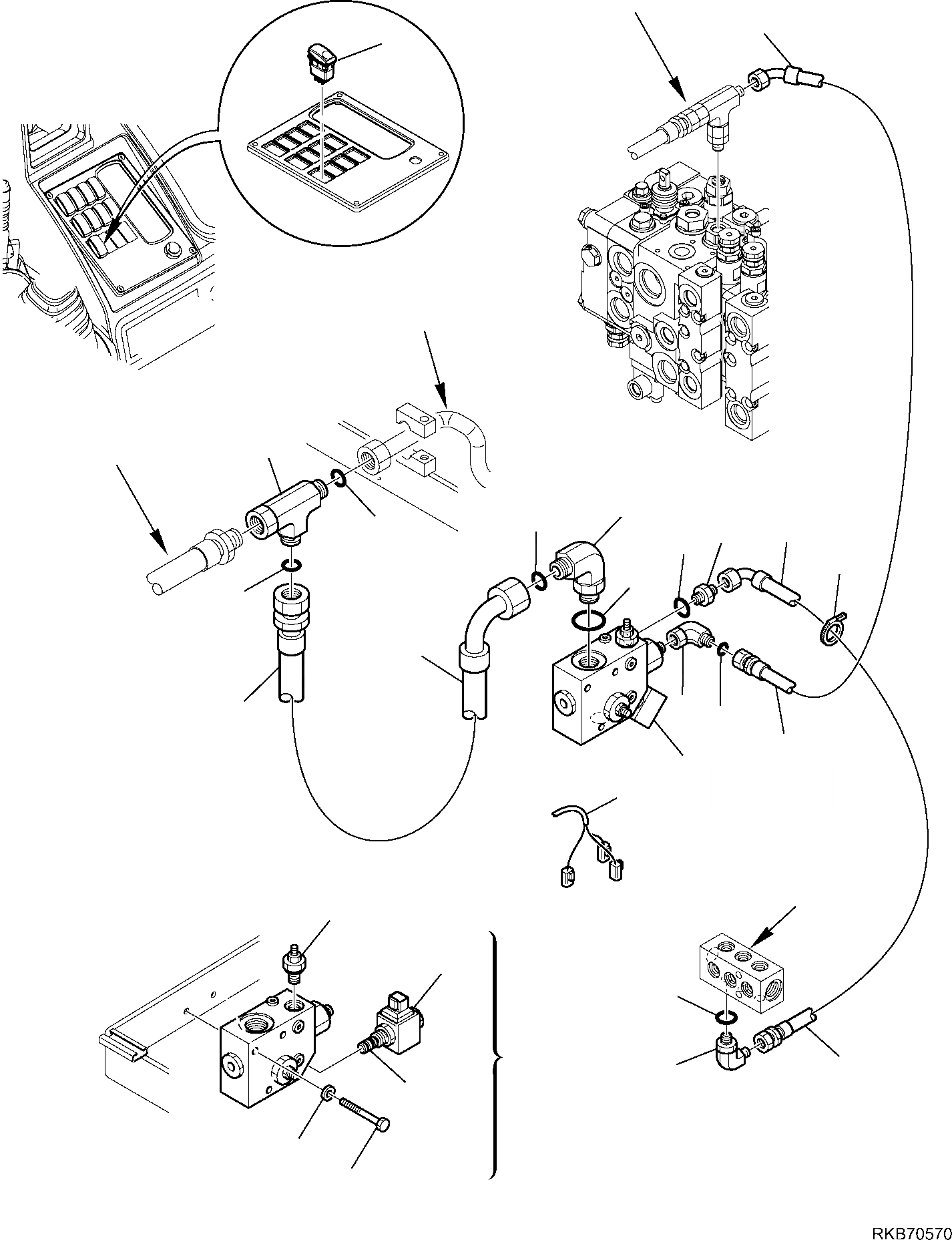 RKB70570