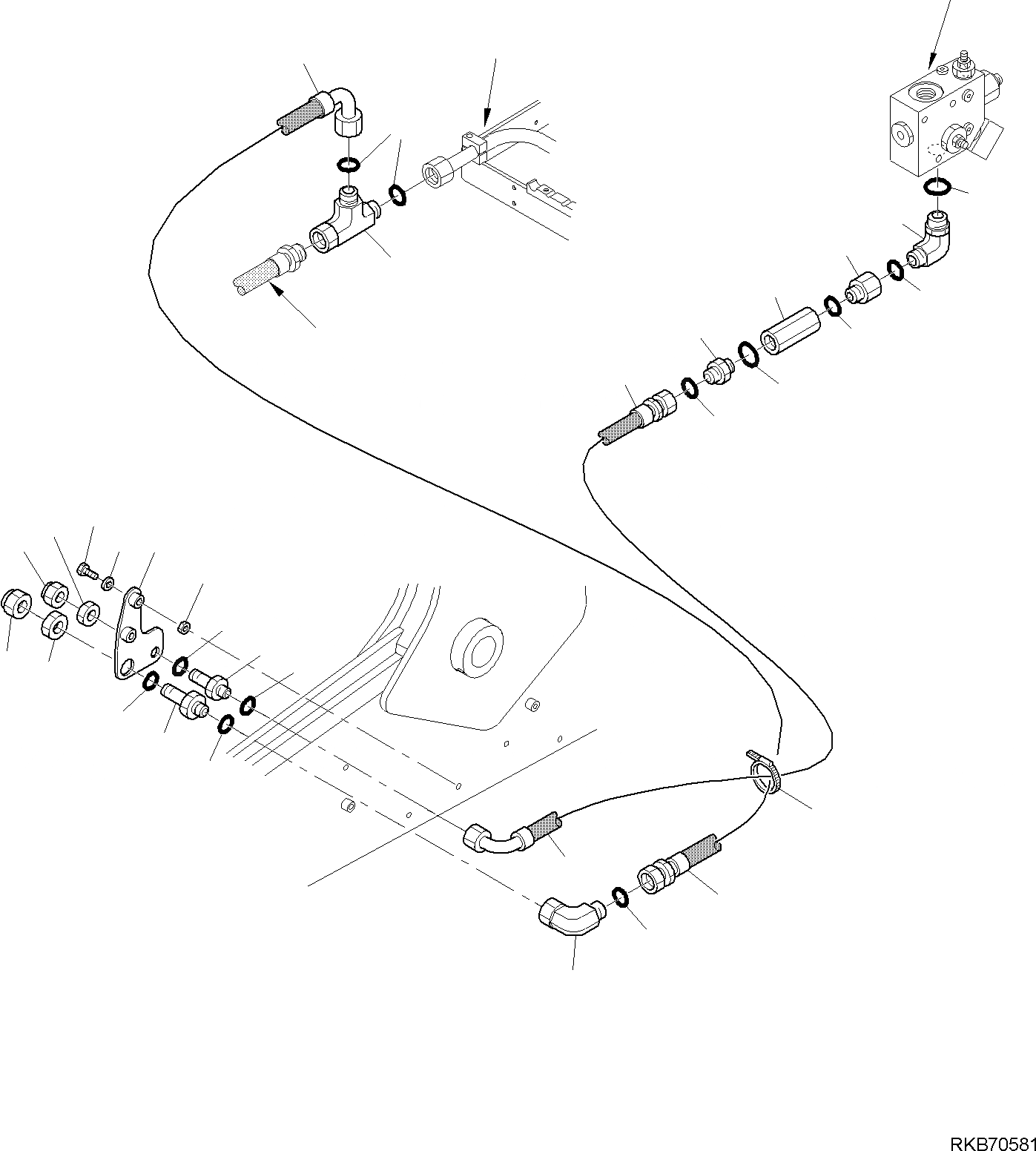 RKB70581