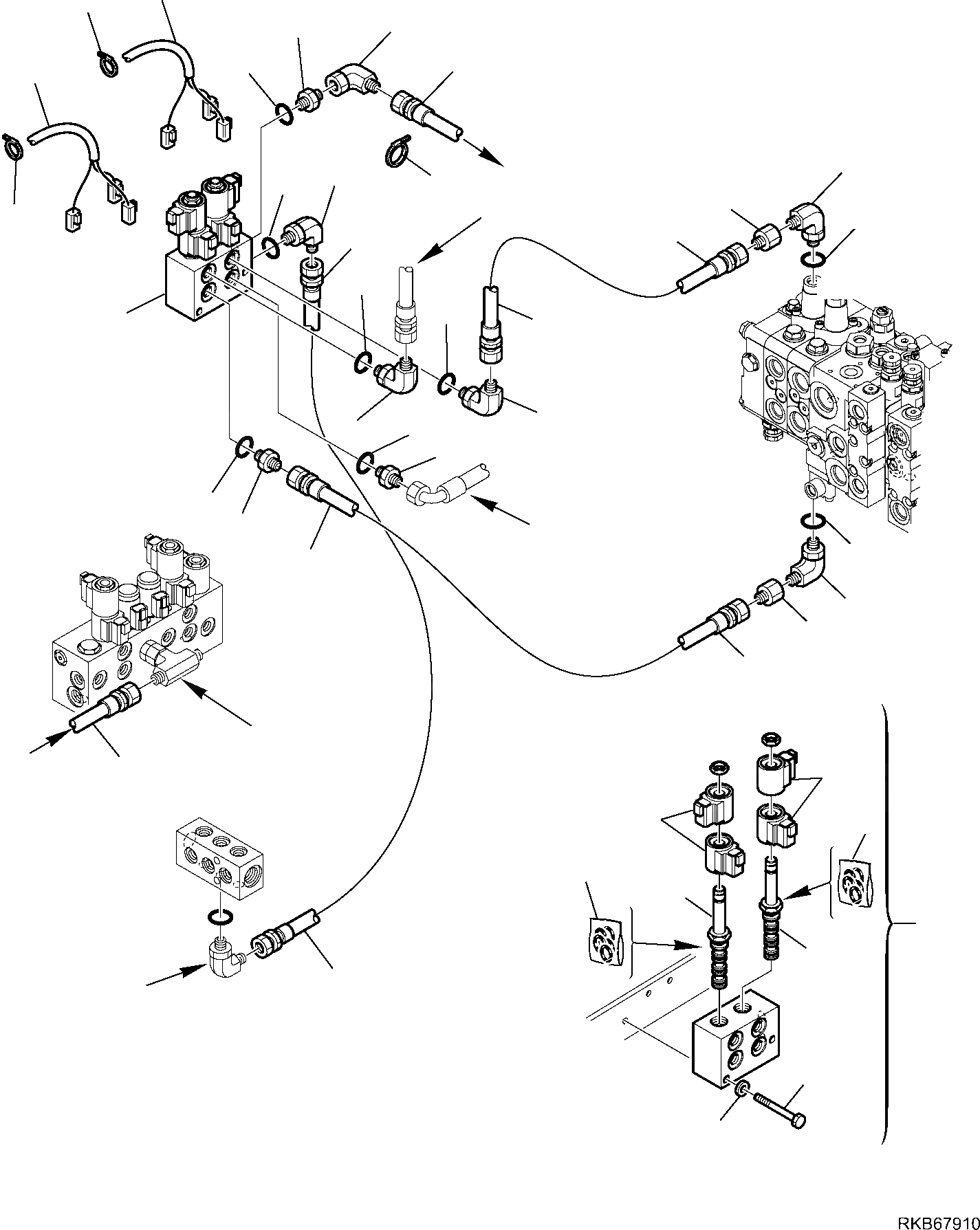 RKB67910