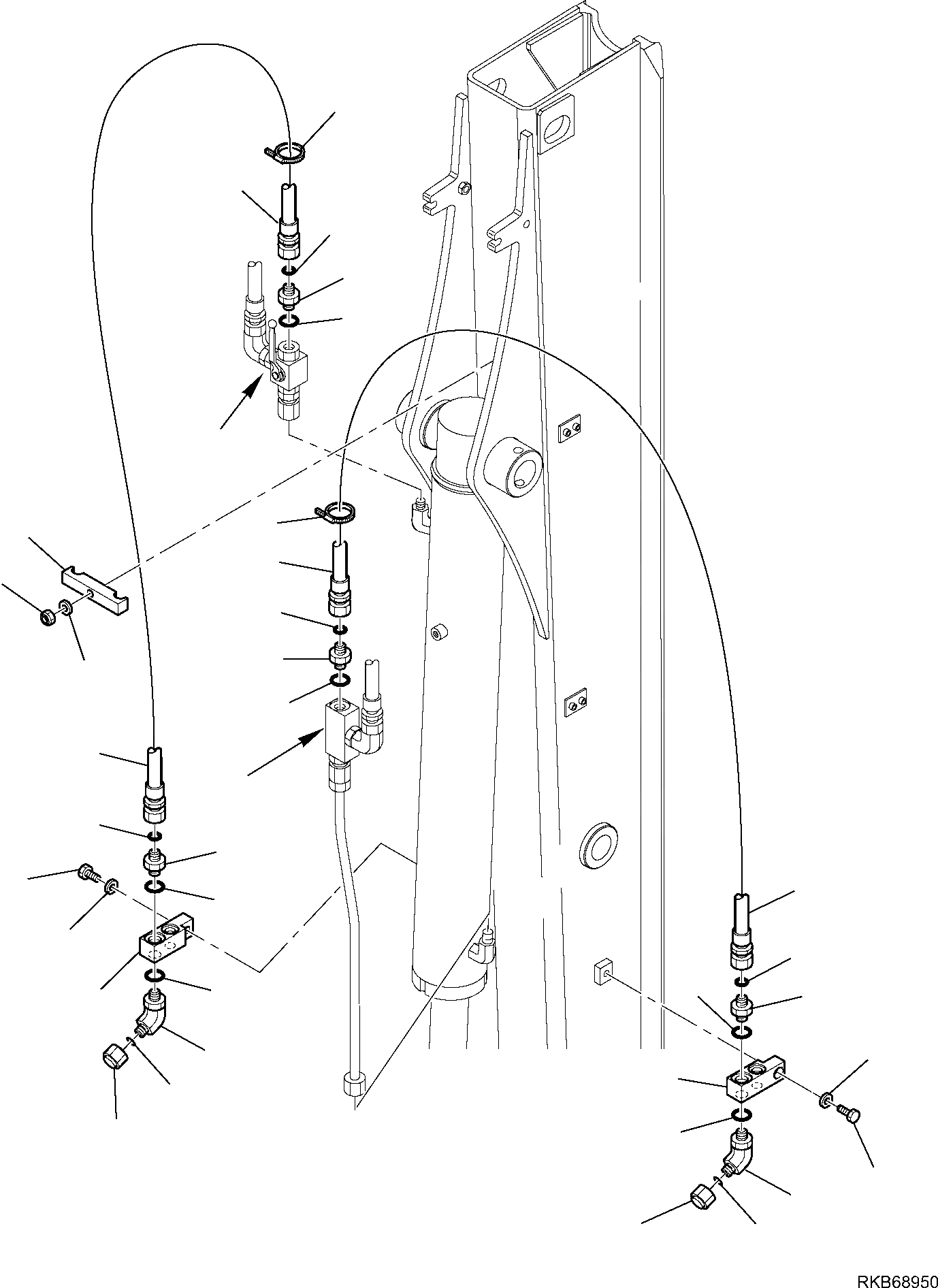 RKB68950