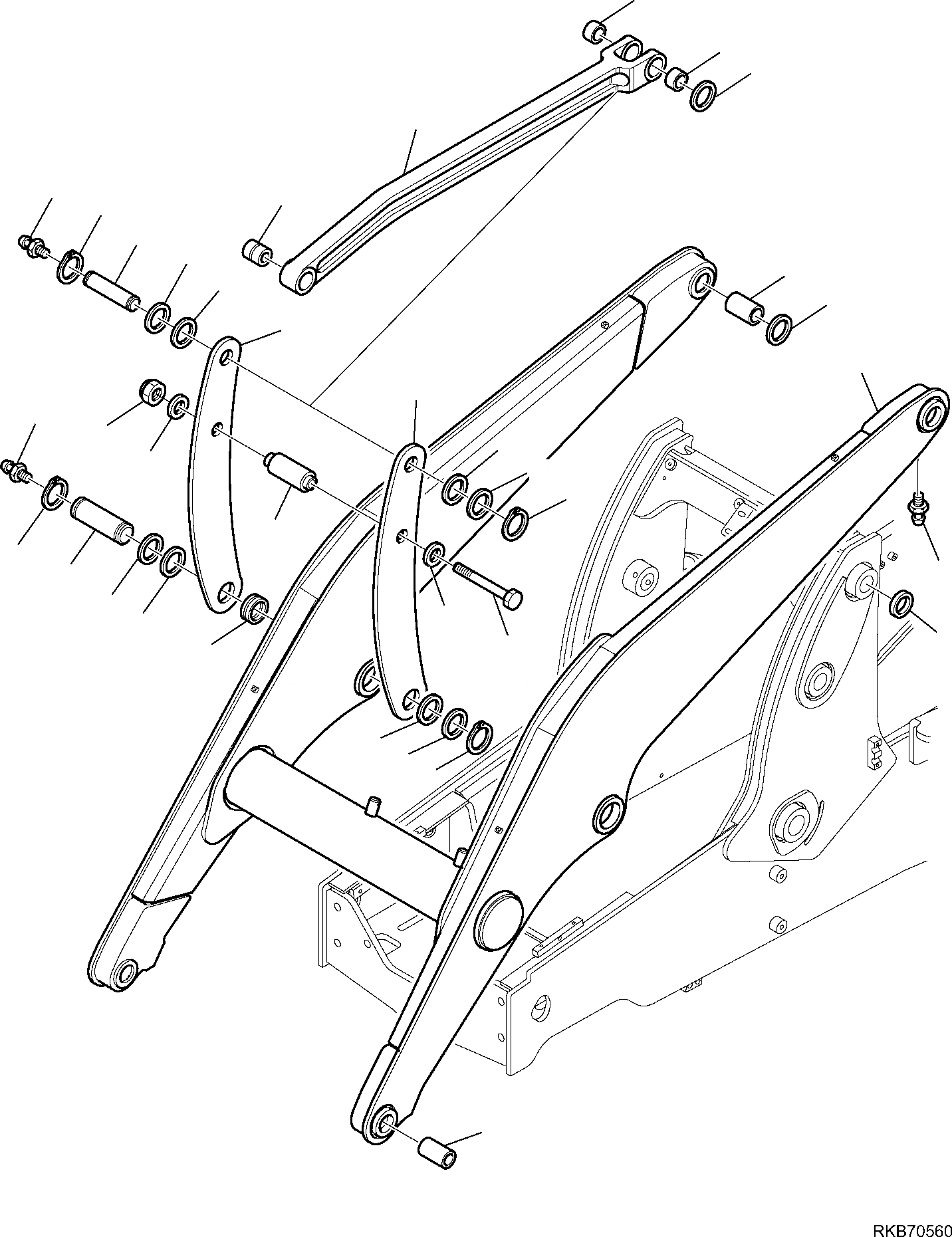 RKB70560