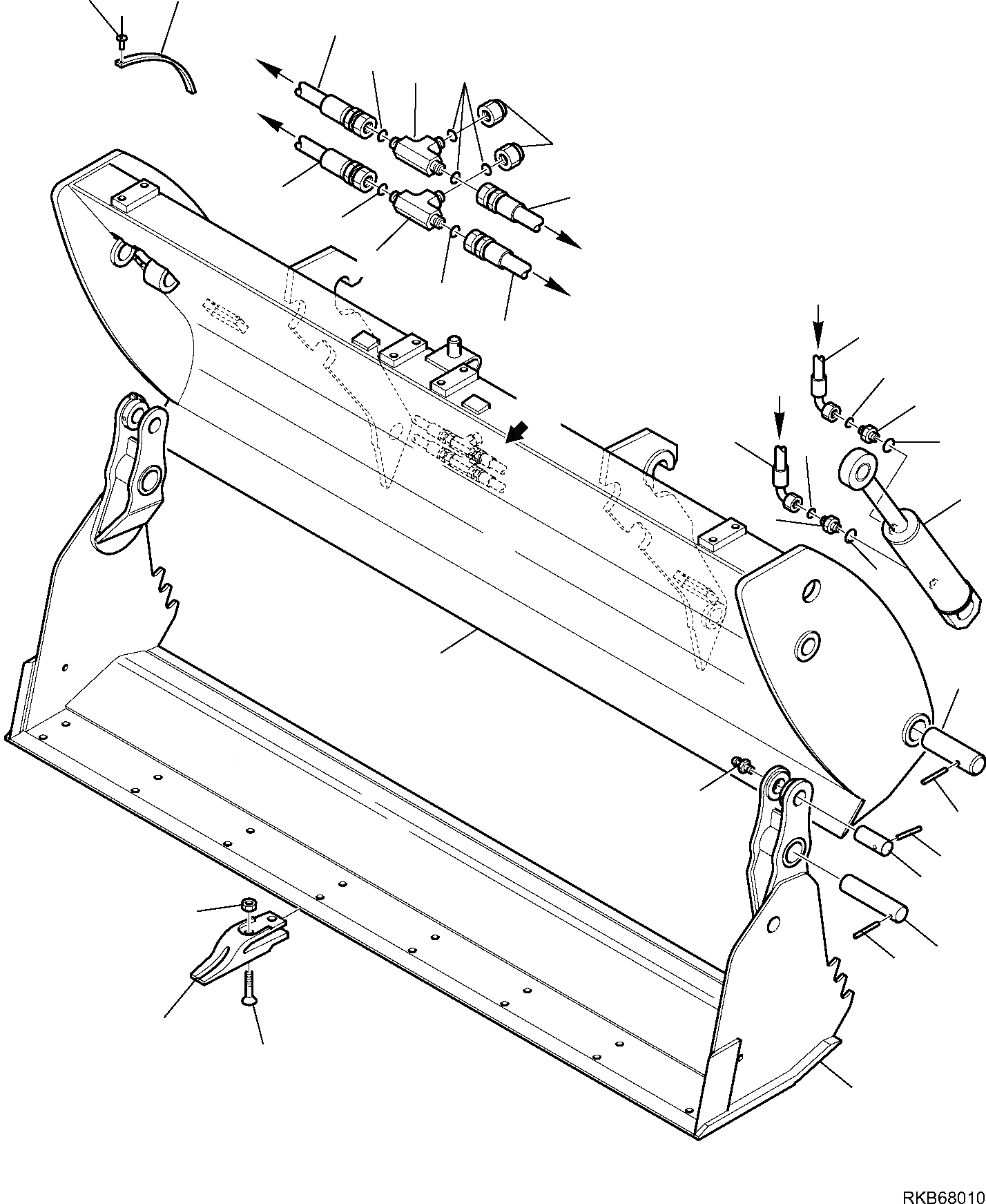 RKB68010