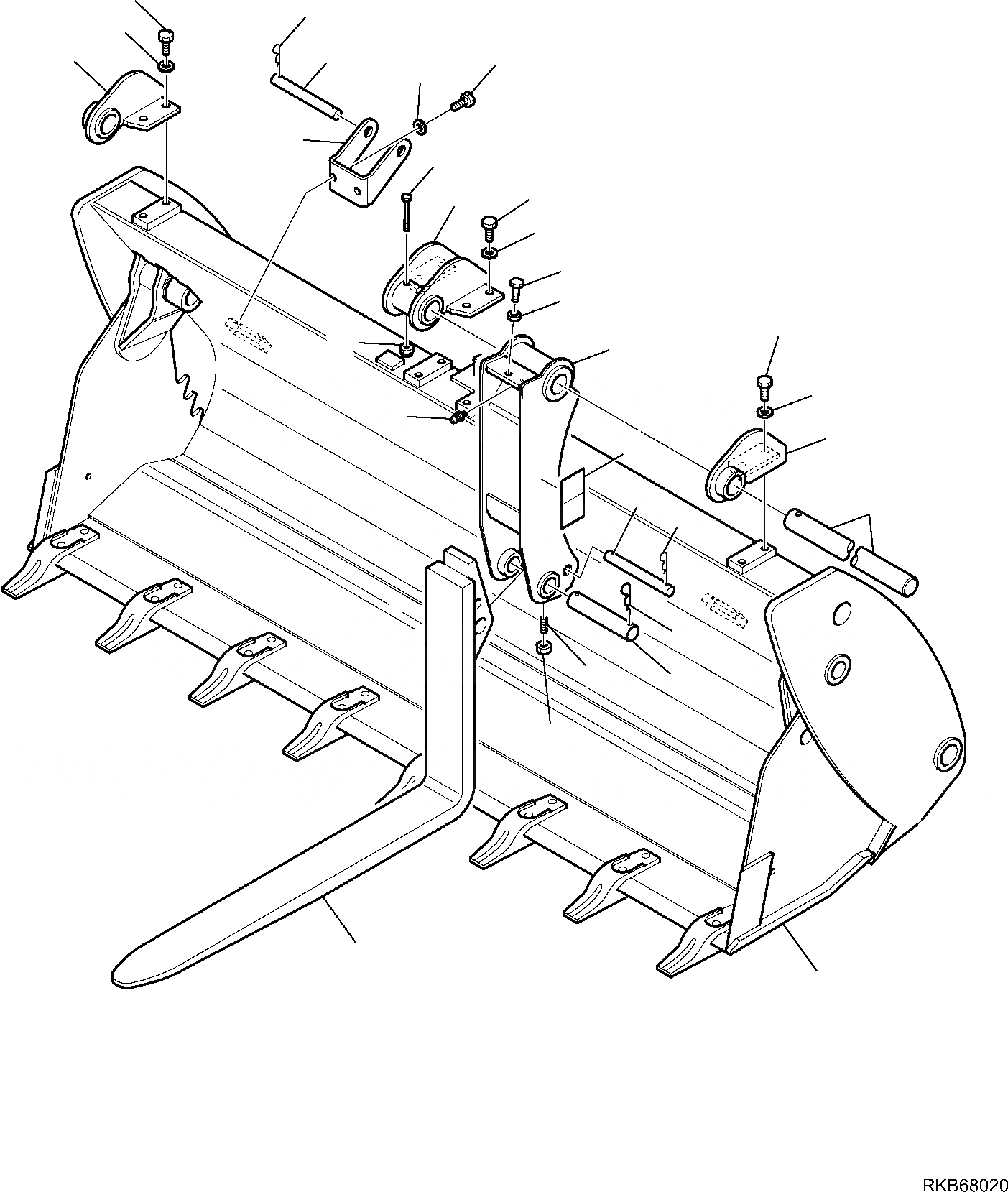 RKB68020