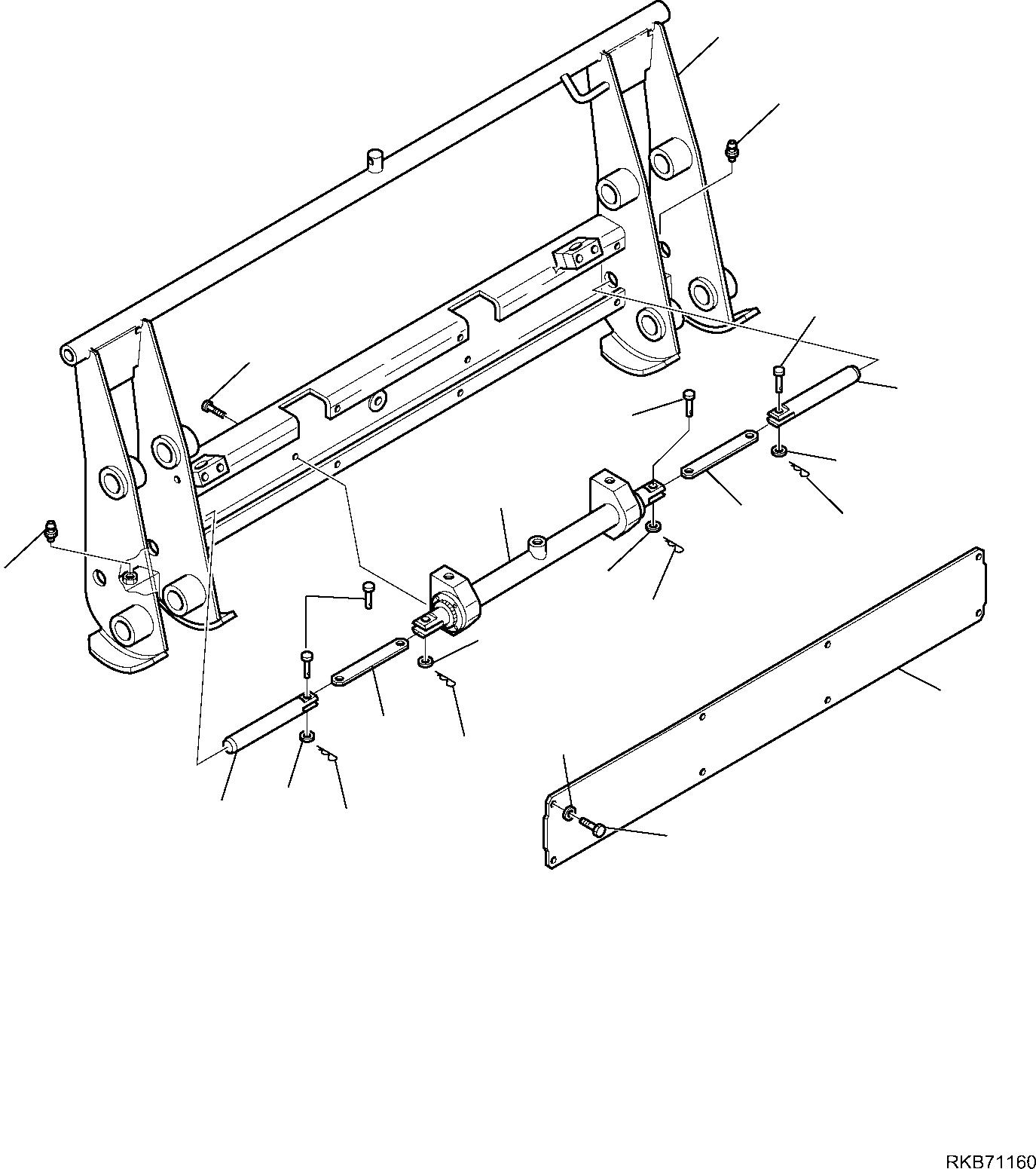 RKB71160