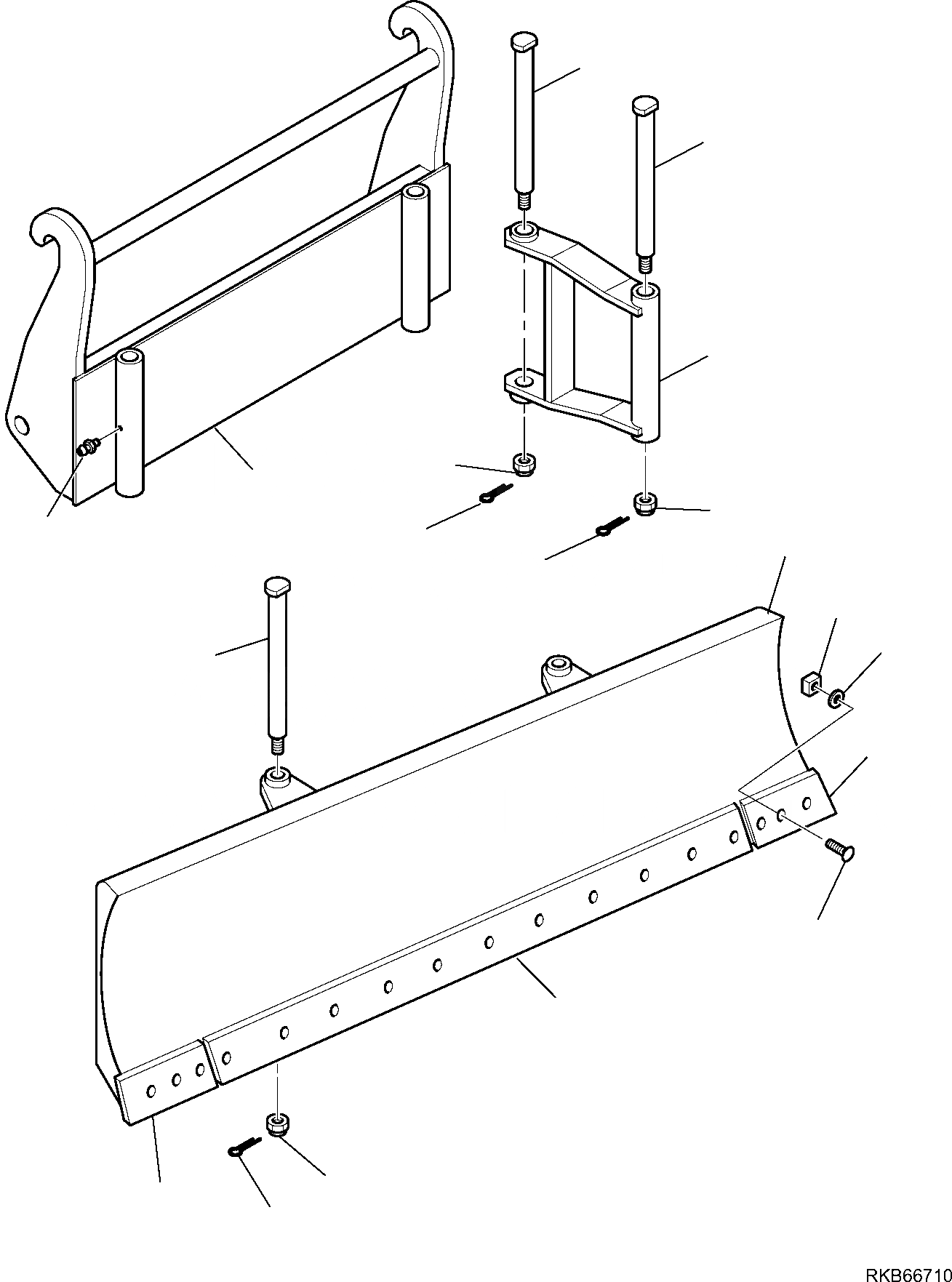 RKB66710