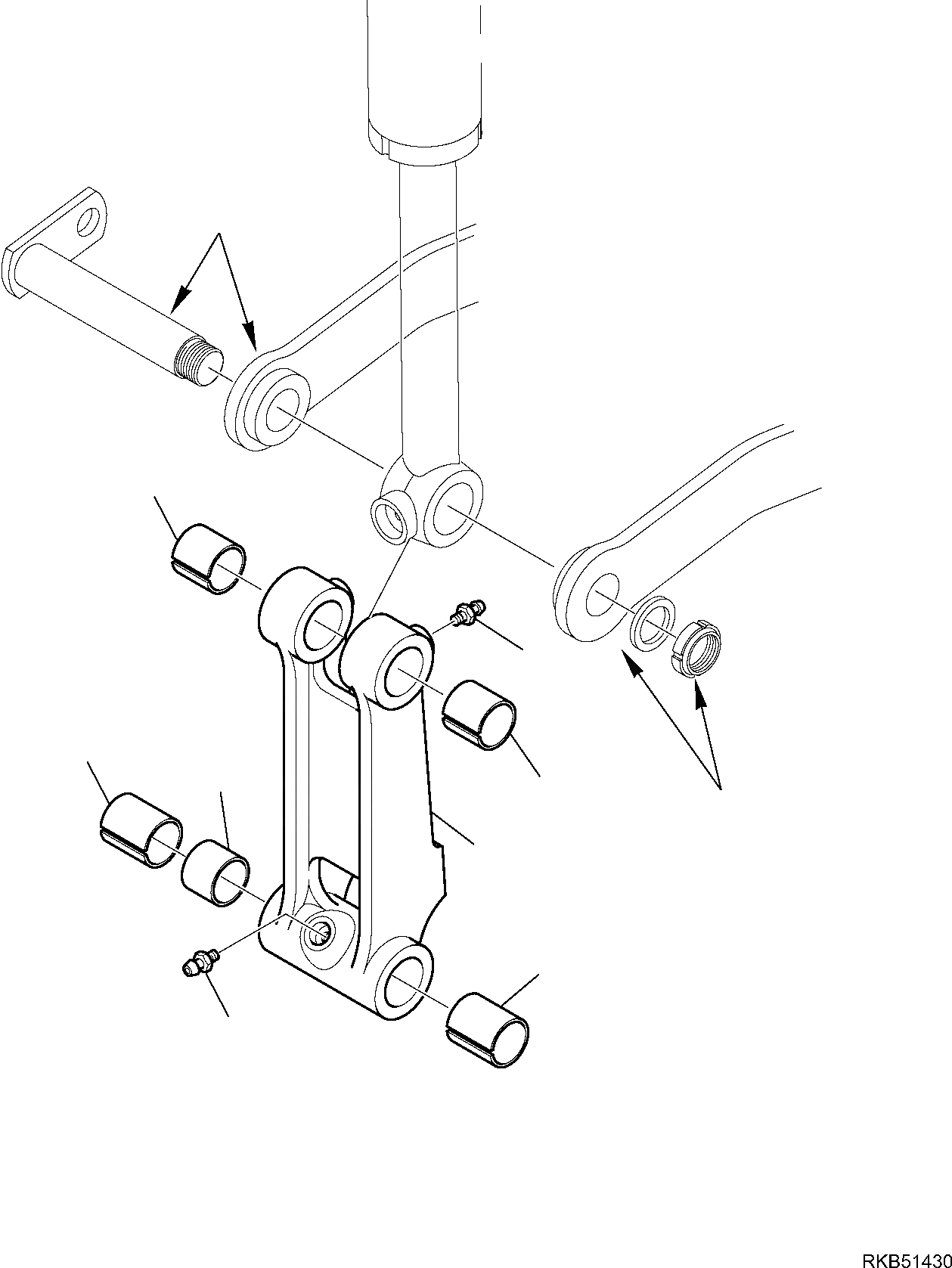 RKB51430