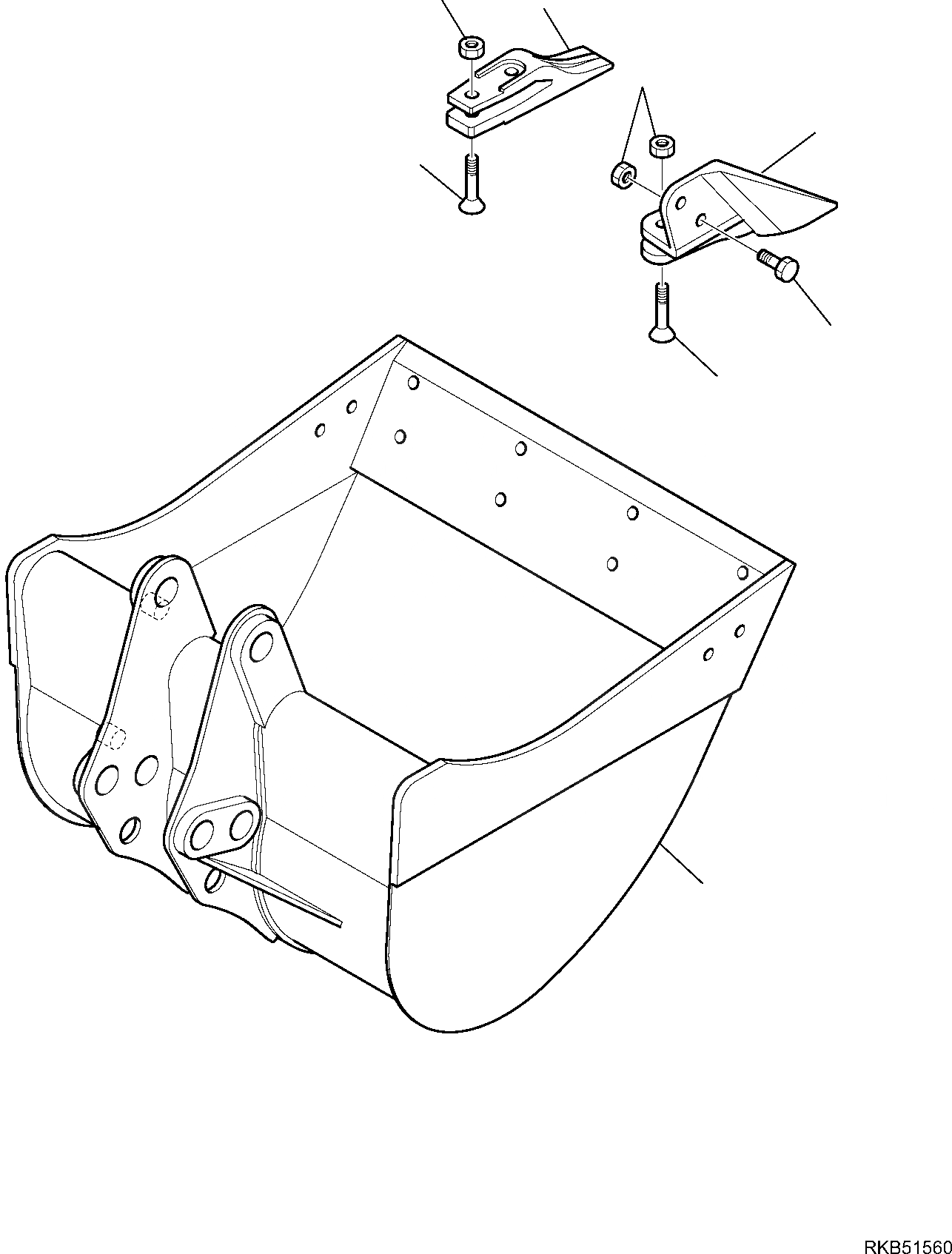 RKB51560