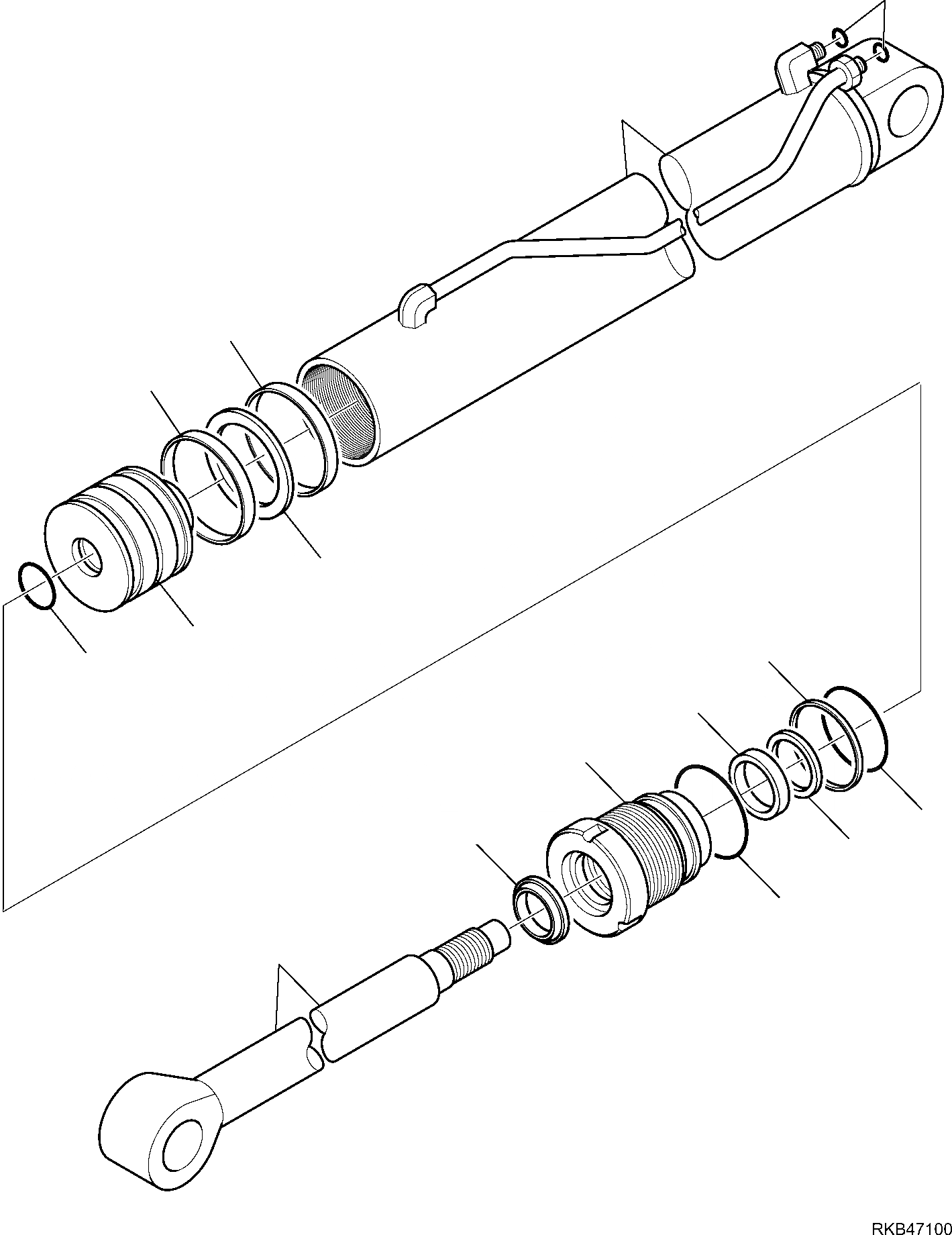 RKB47100