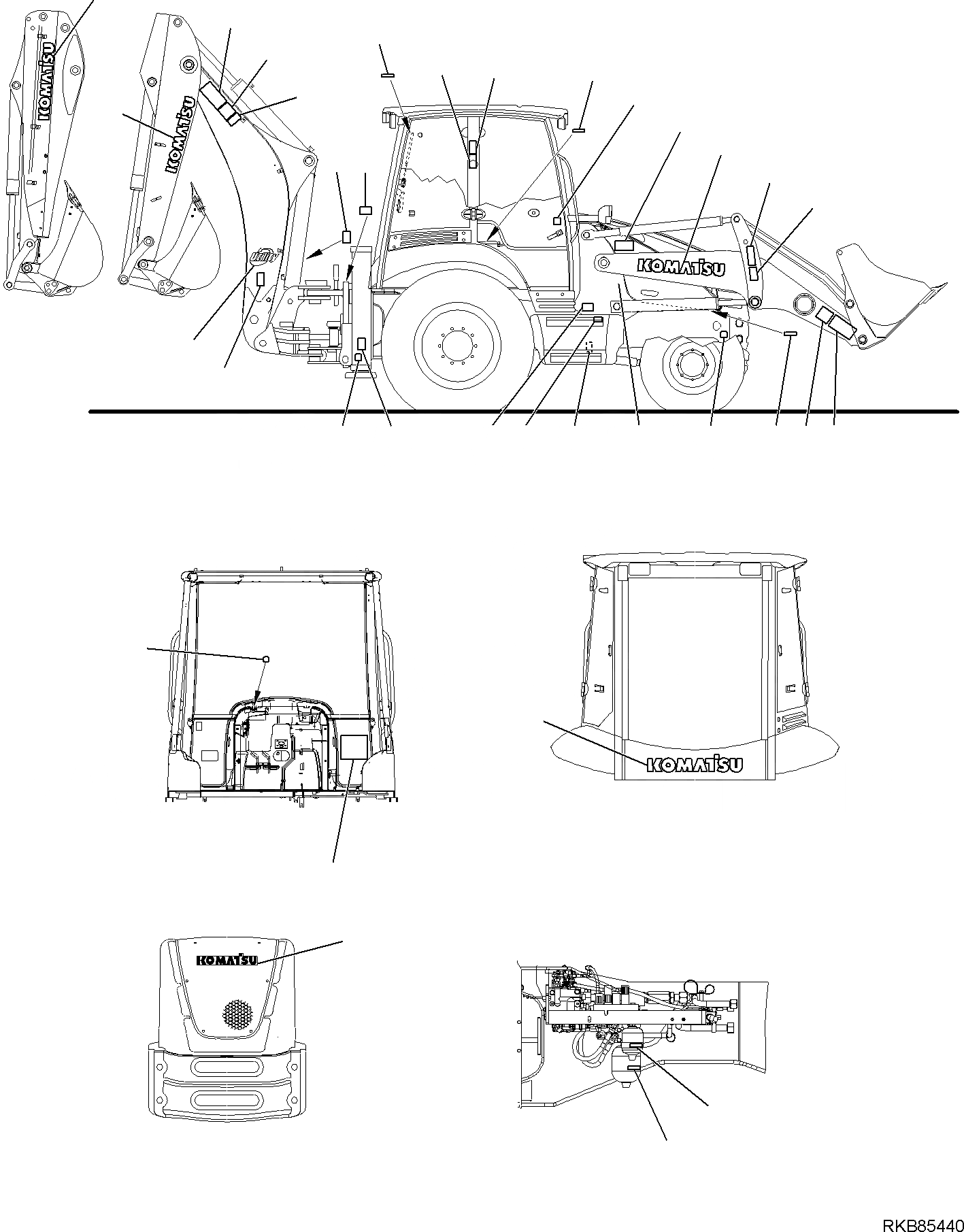 KOMATSU

KOMATSU

KOMATSU

KOMATSU

KOMATSU

RKB85440