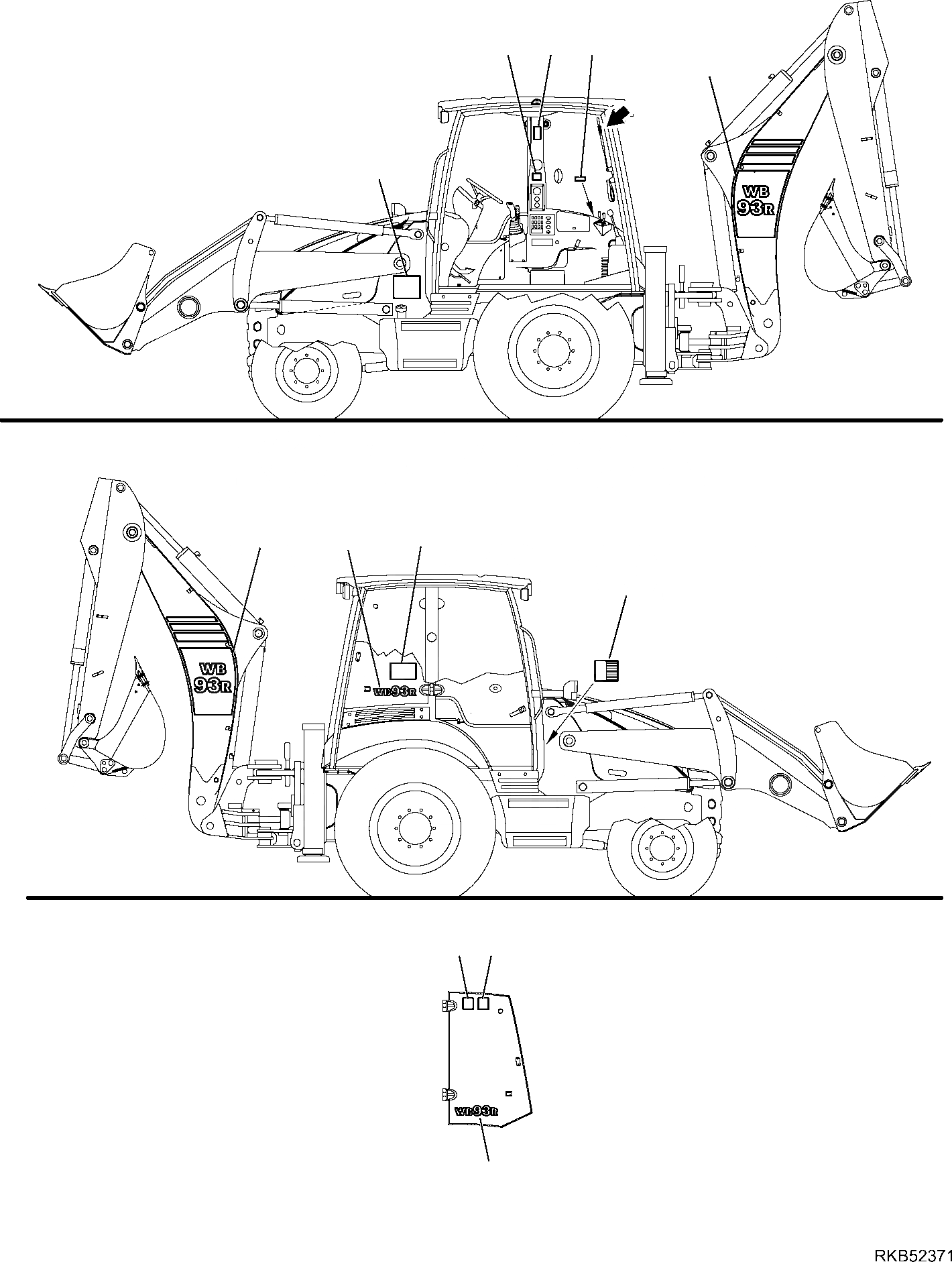 WB
93R

WB
93R

WB93R

WB93R

RKB52371