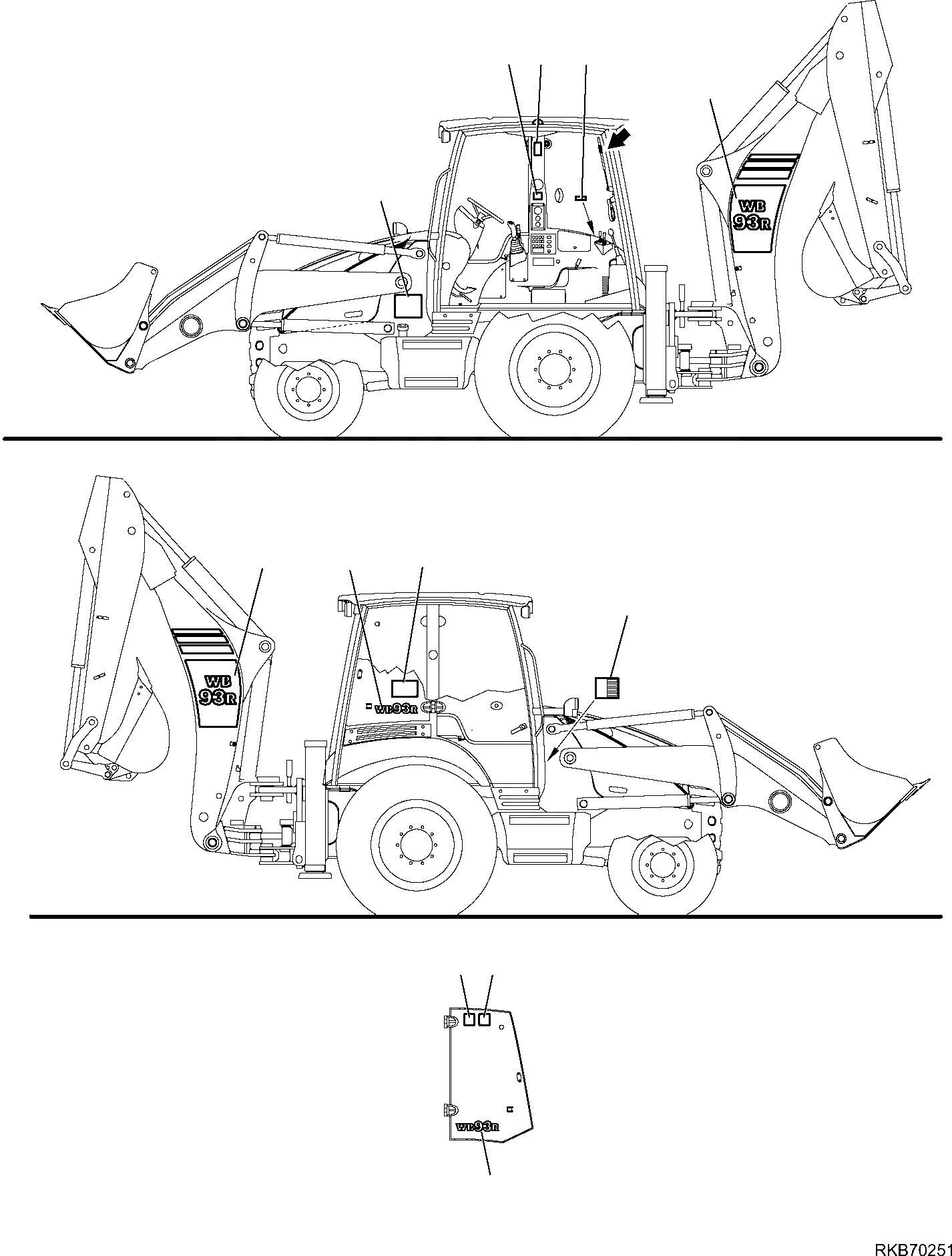 WB
93R

WB
93R

WB93R

WB93R

RKB70251