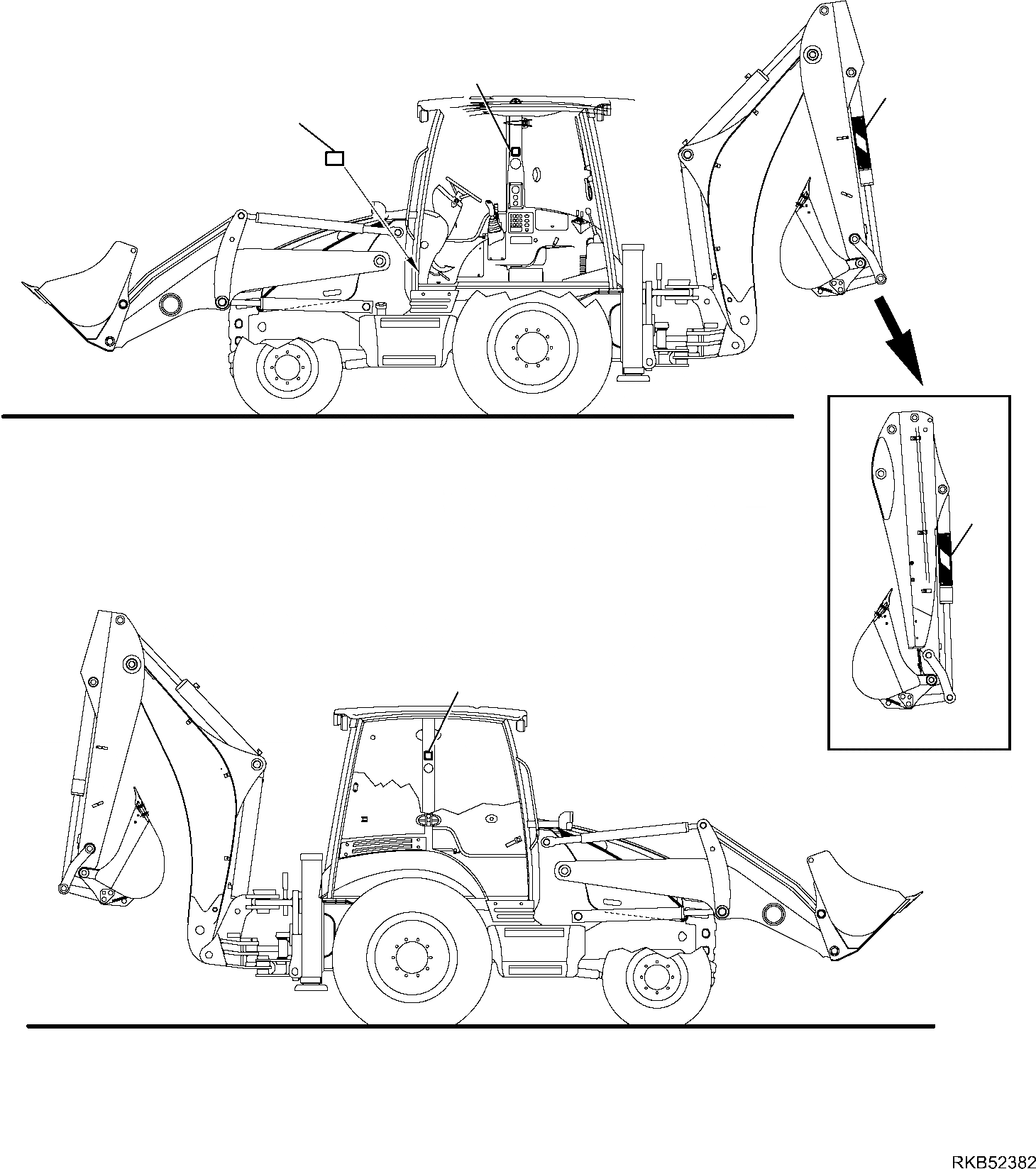 RKB52382