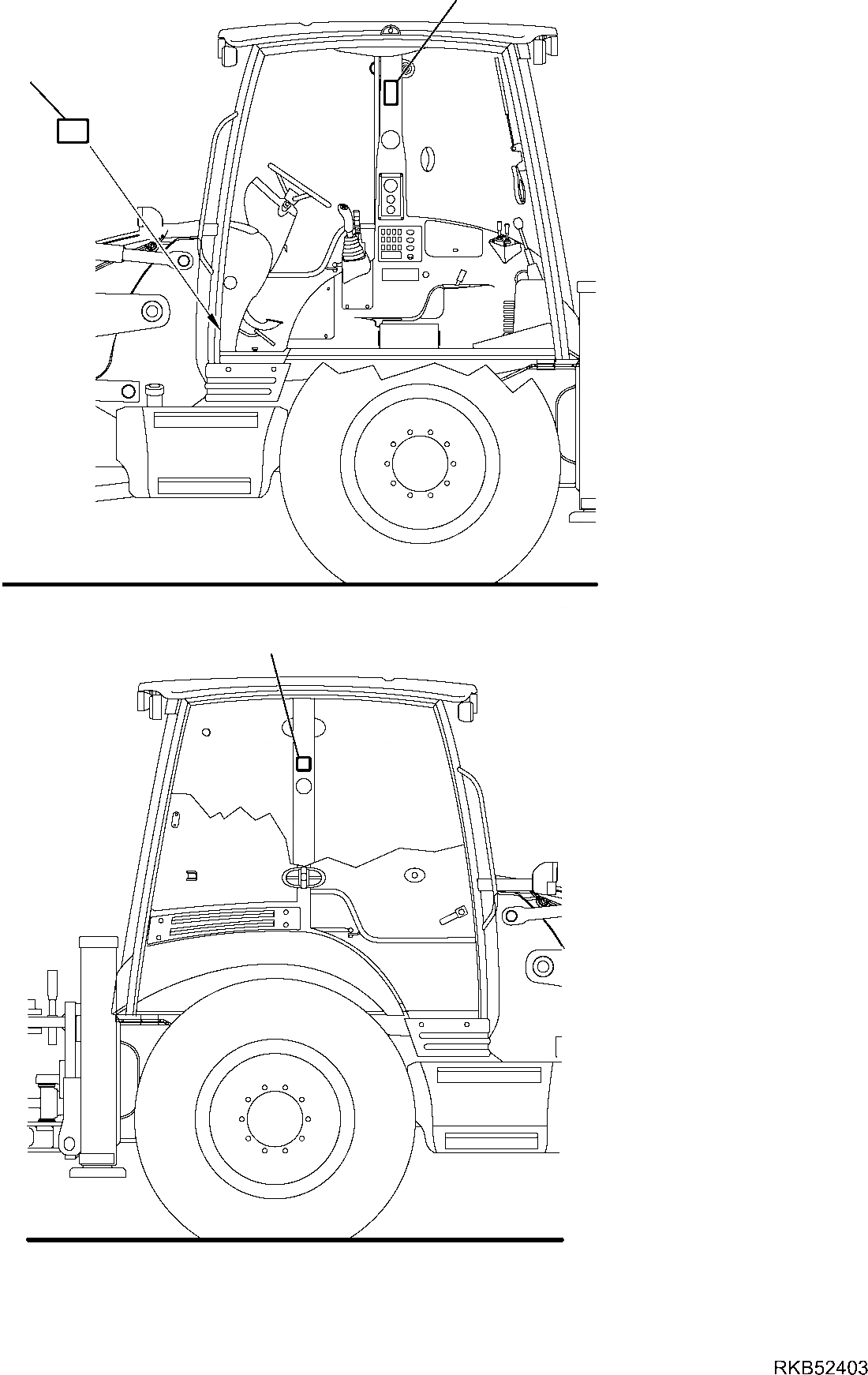 RKB52403