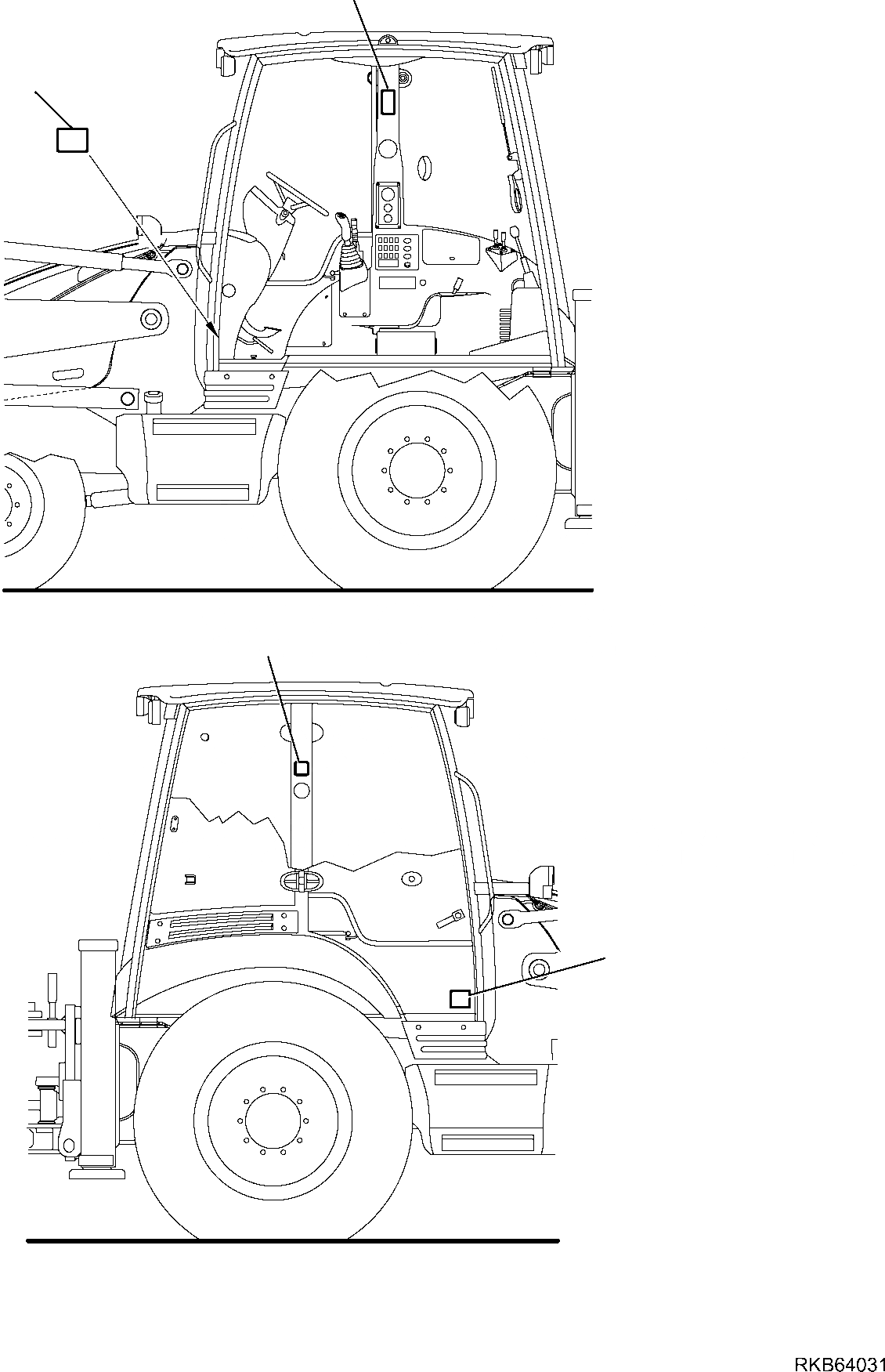 RKB64031