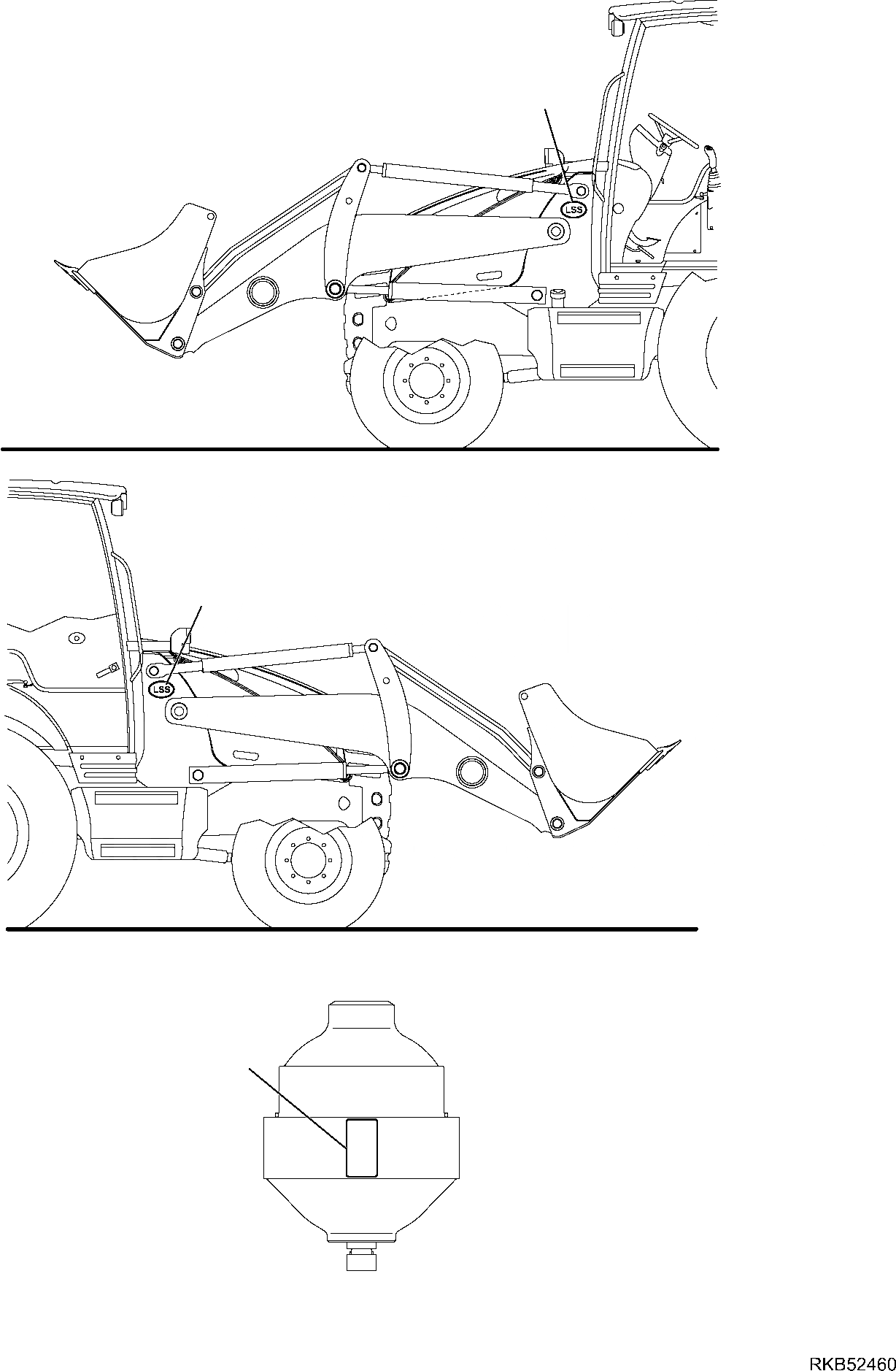 LSS

LSS

RKB52460