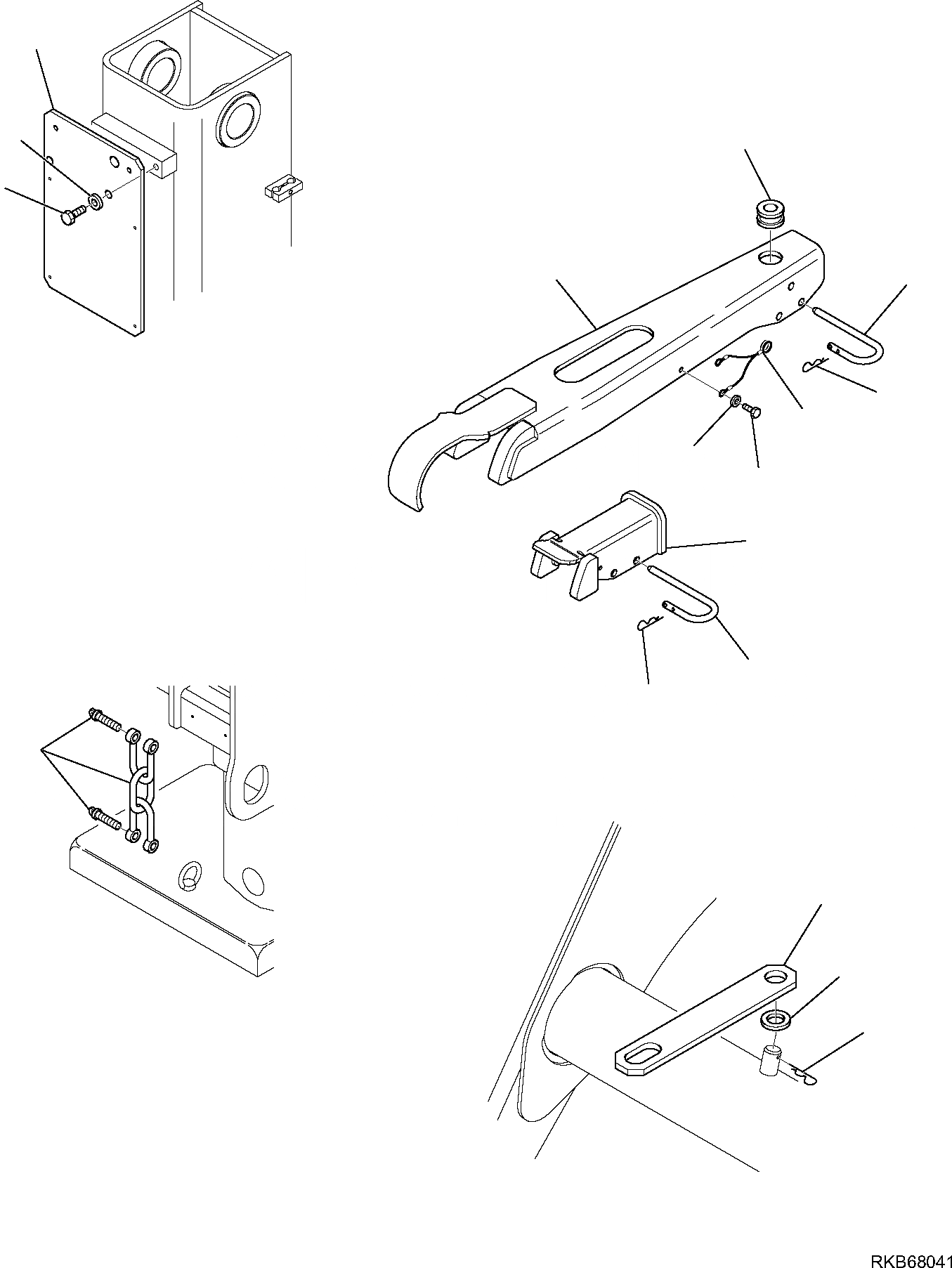 RKB68041