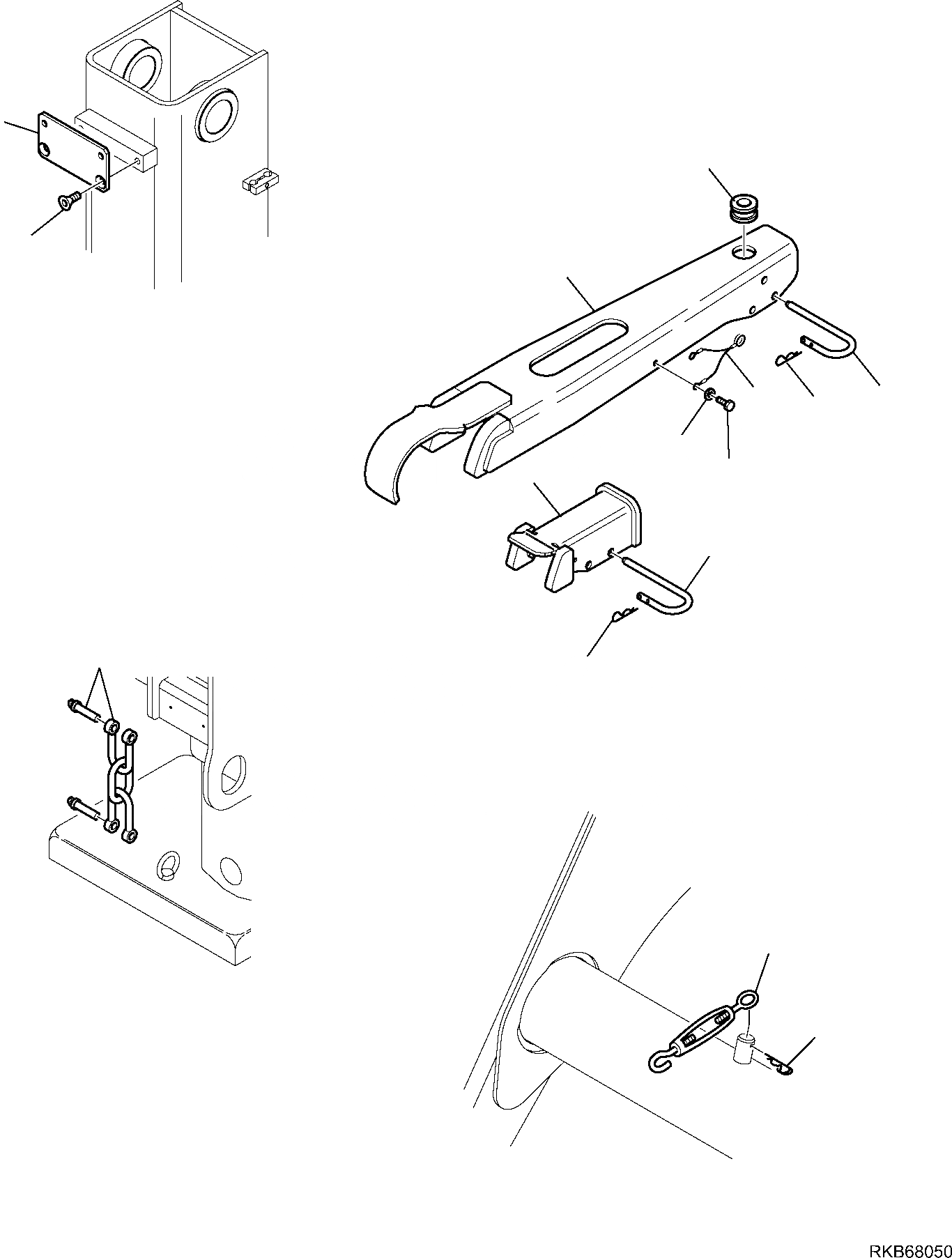 RKB68050