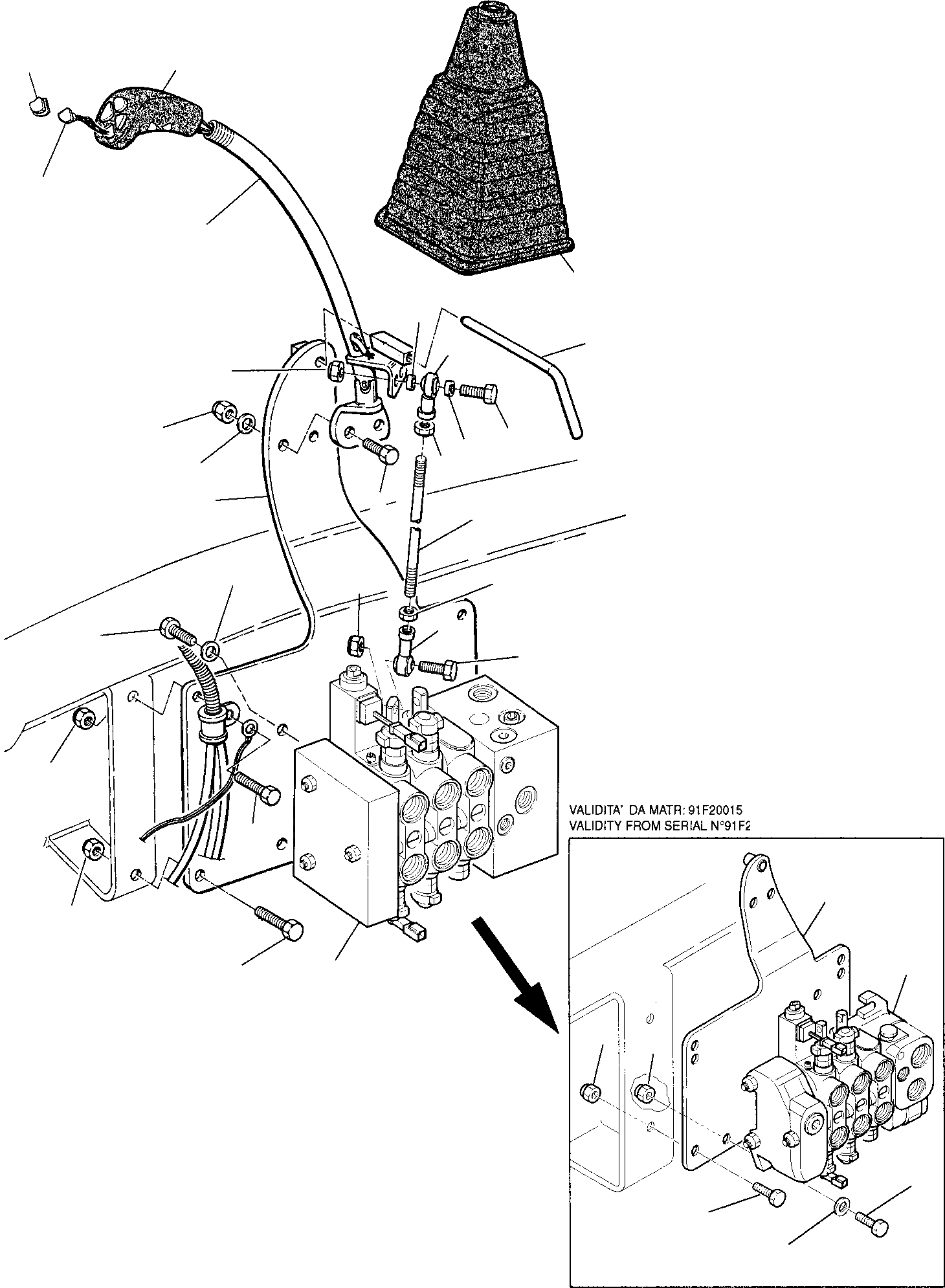 VALIDITA' DA MATR: 91F20015
VALIDITY FROM SERIAL N°91F2