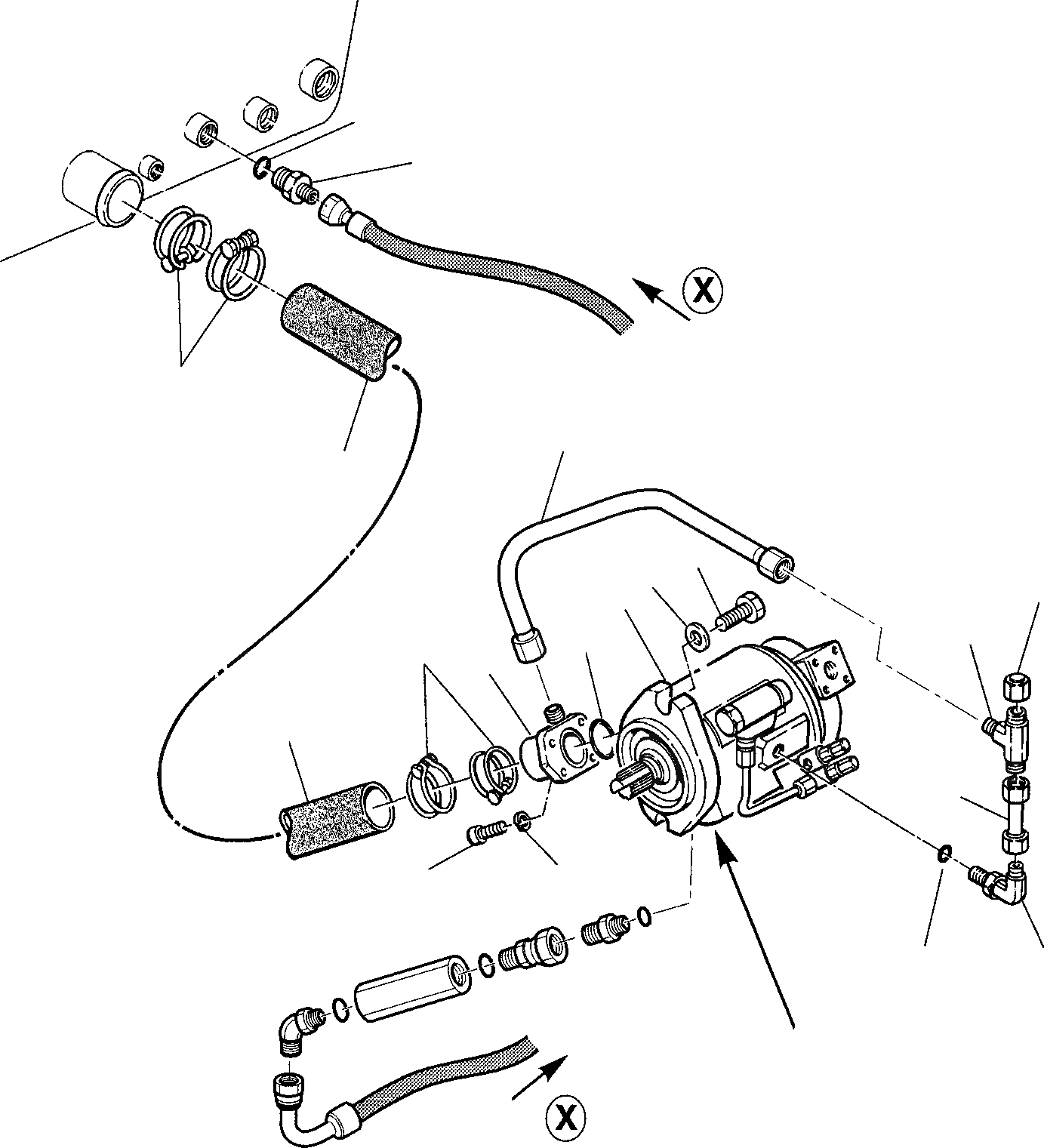 X

X