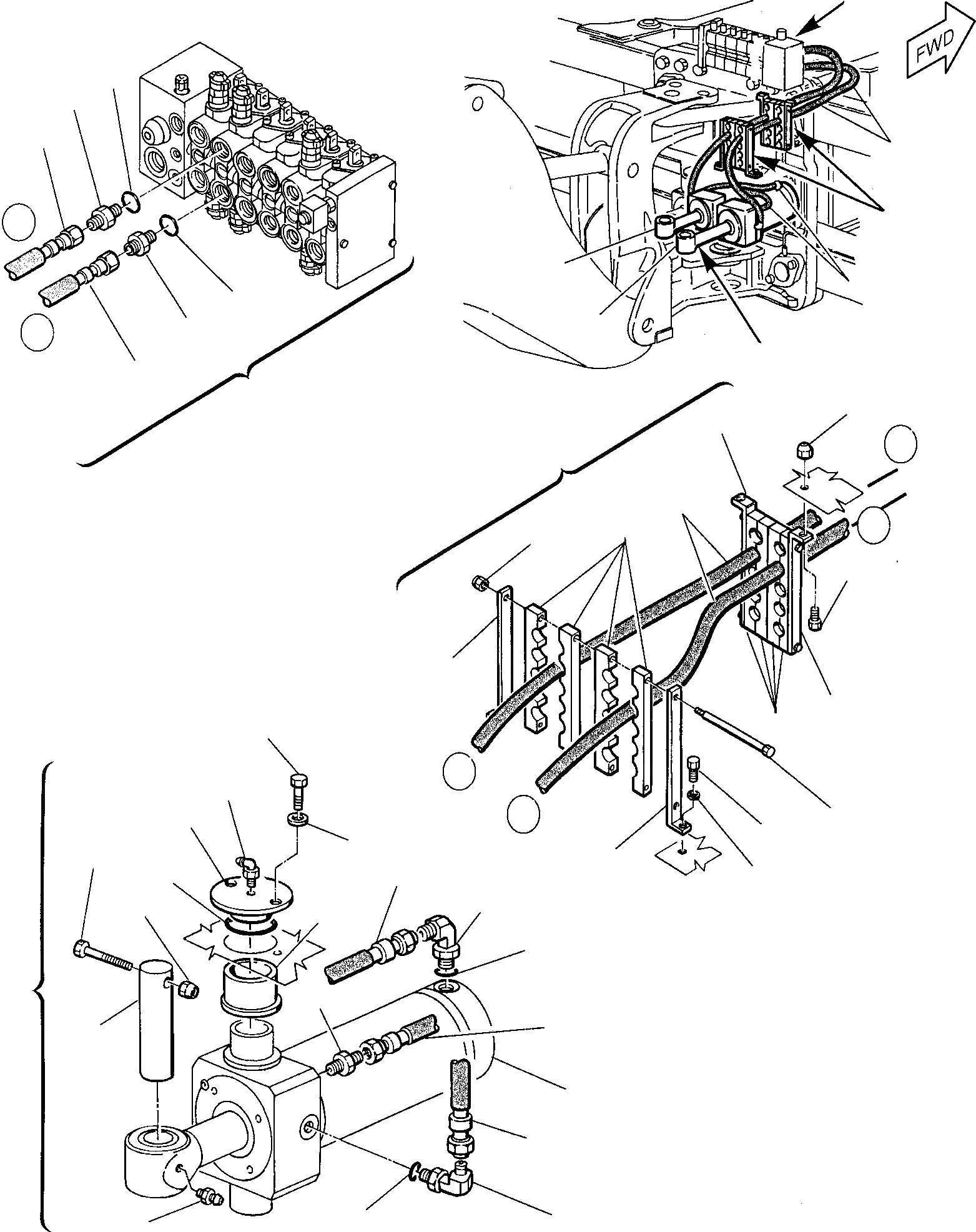 FWD