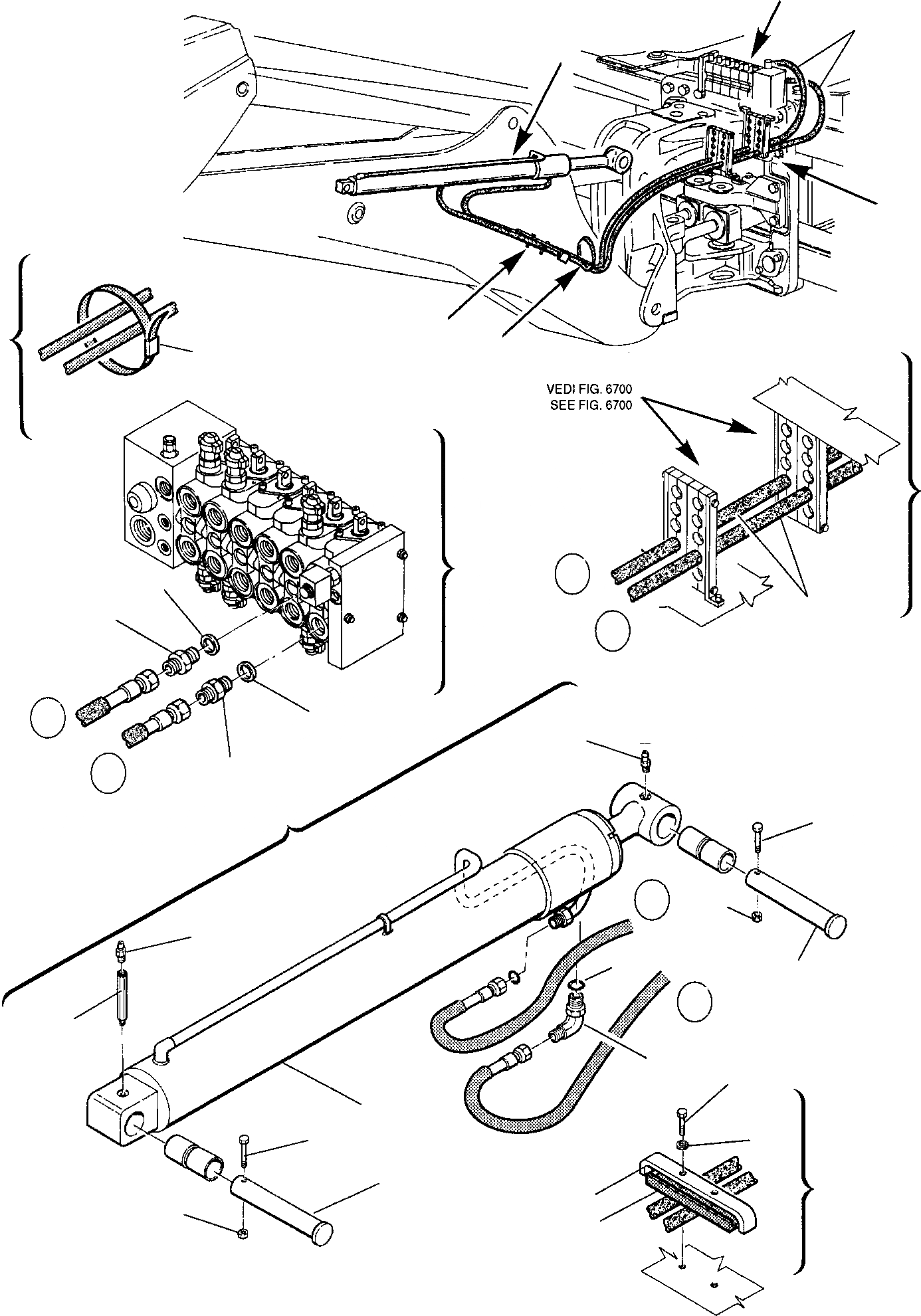 VEDI FIG. 6700
SEE FIG. 6700