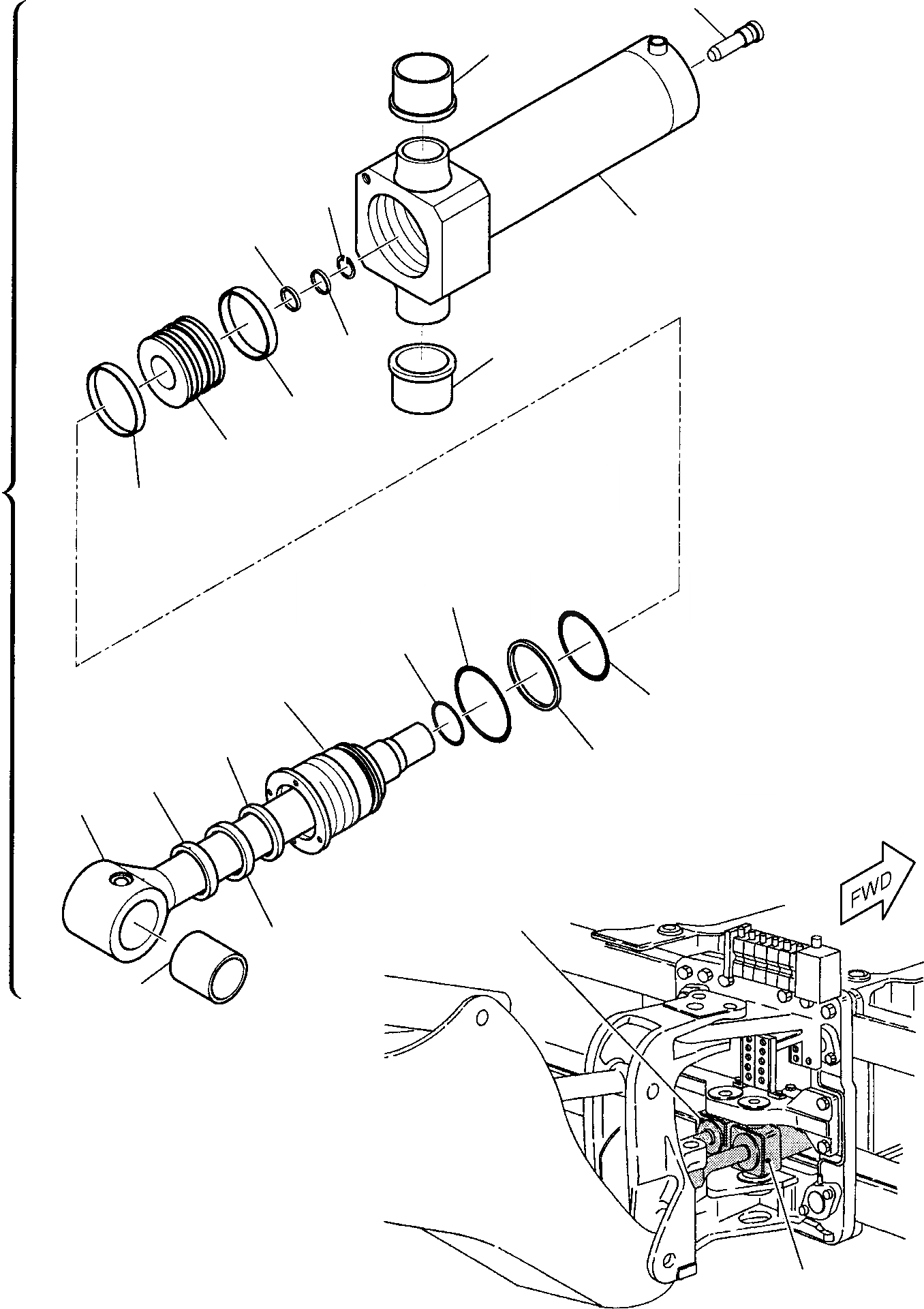 FWD