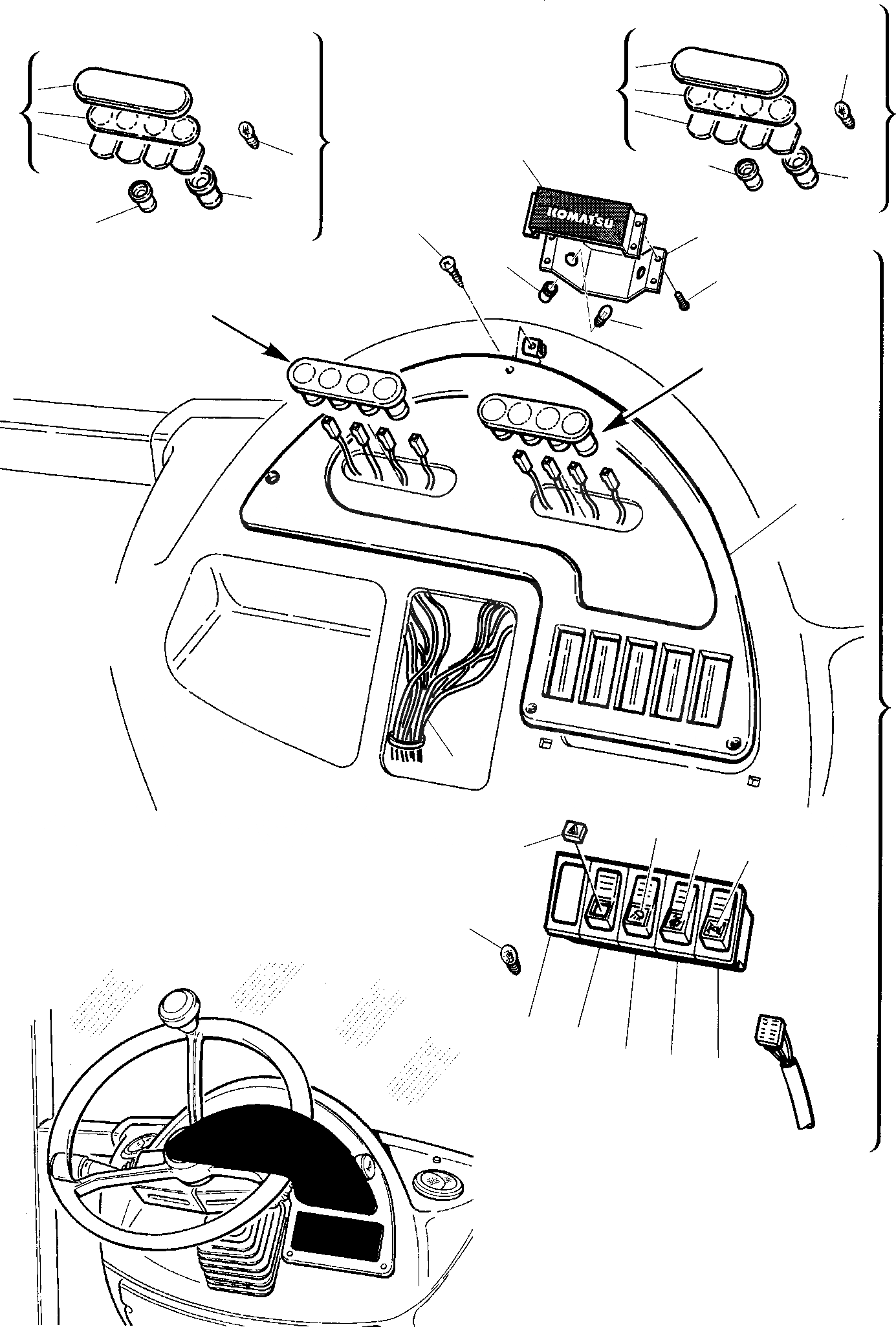 KOMATSU