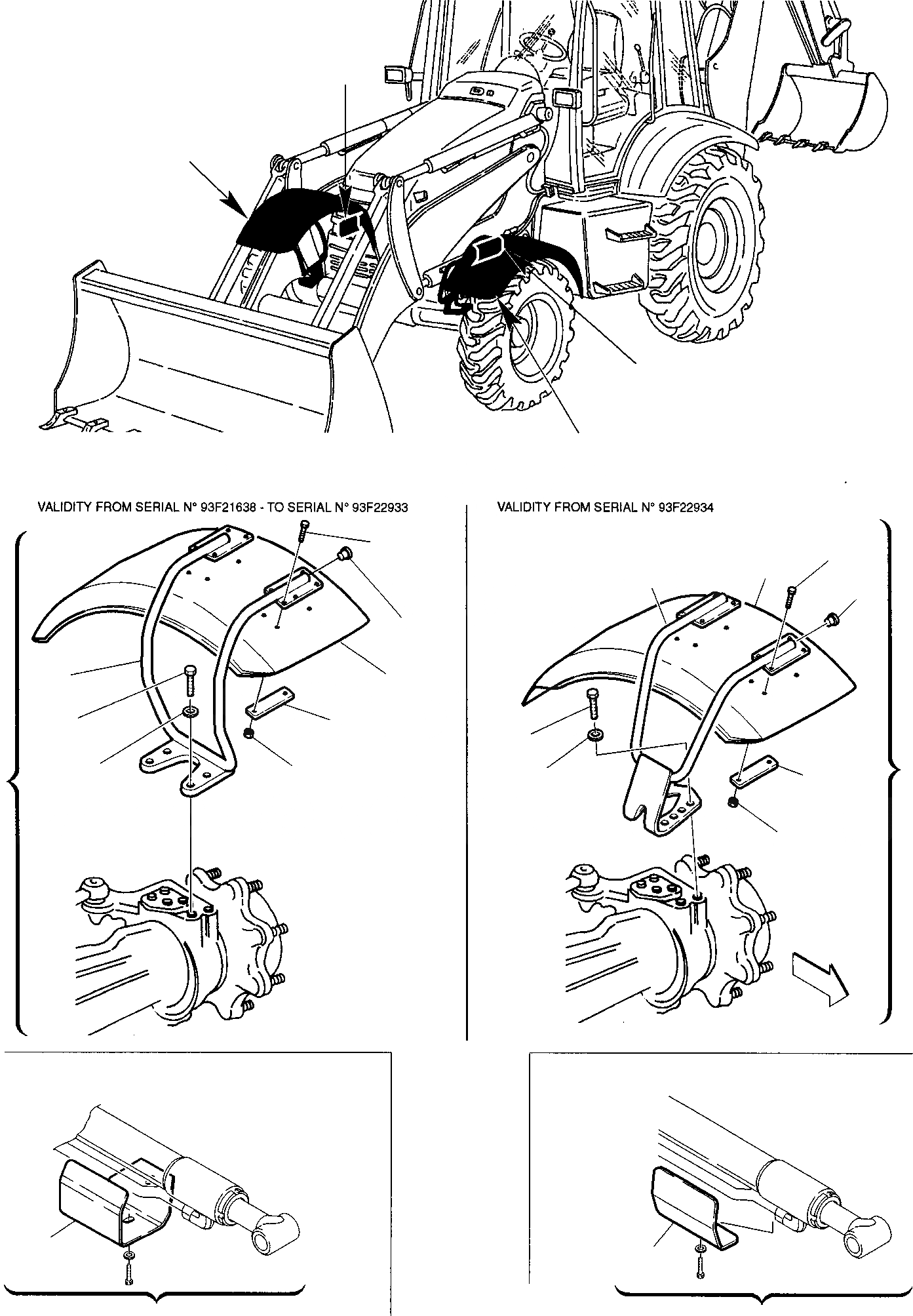 VALIDITY FROM SERIAL N° 93F21638 - TO SERIAL N° 93F22933

VALIDITY FROM SERIAL N° 93F22934