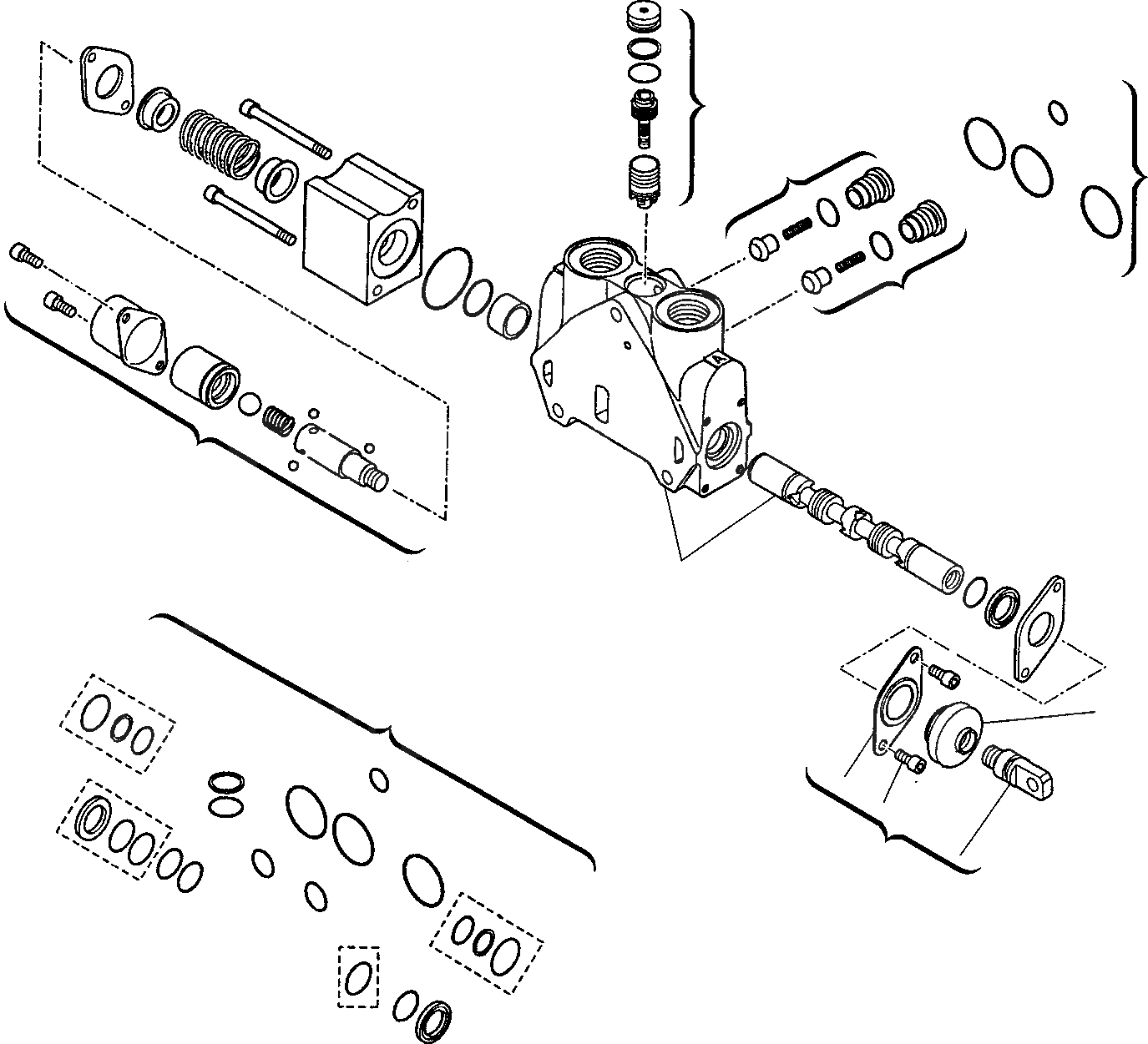 A