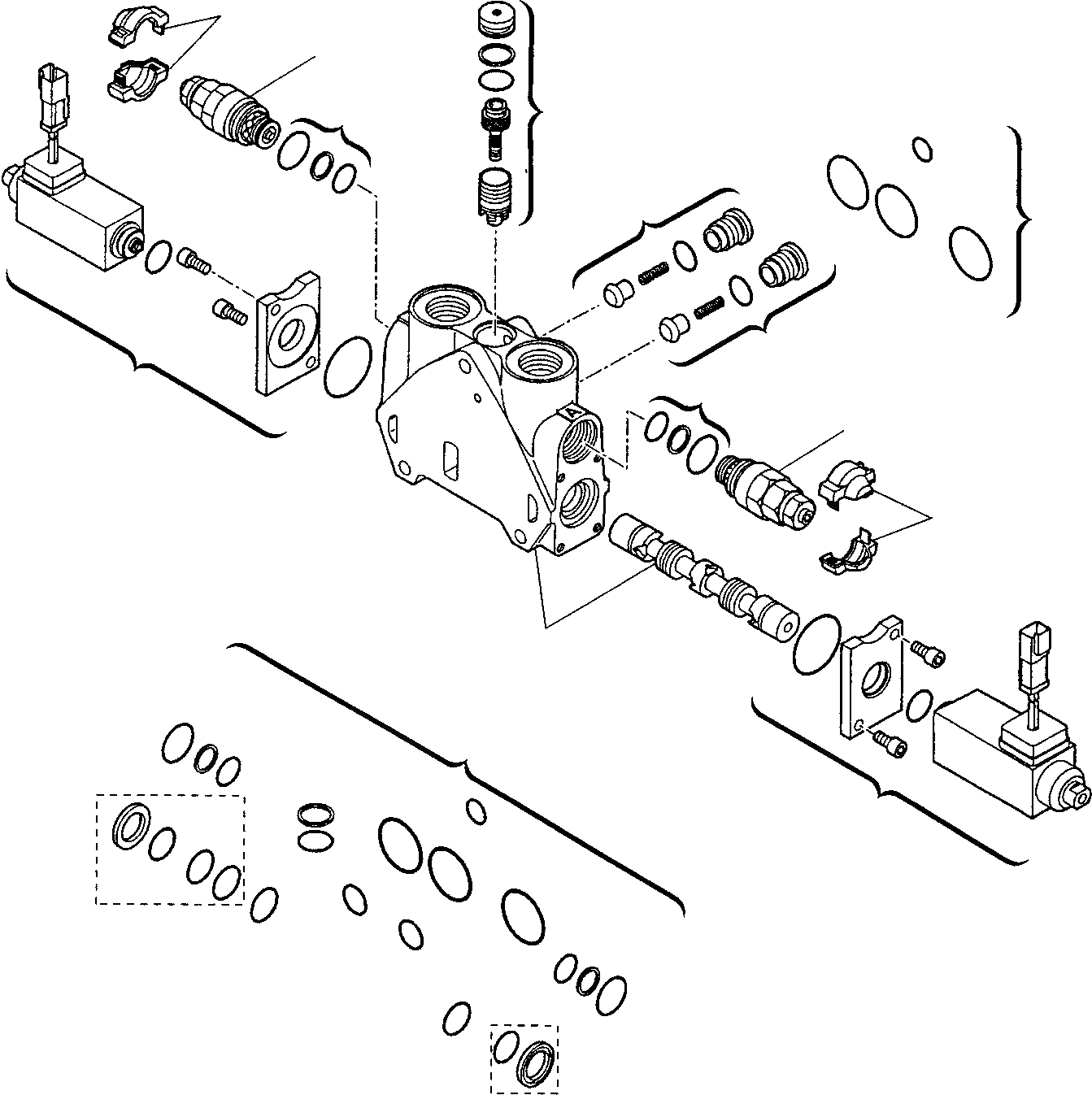 A